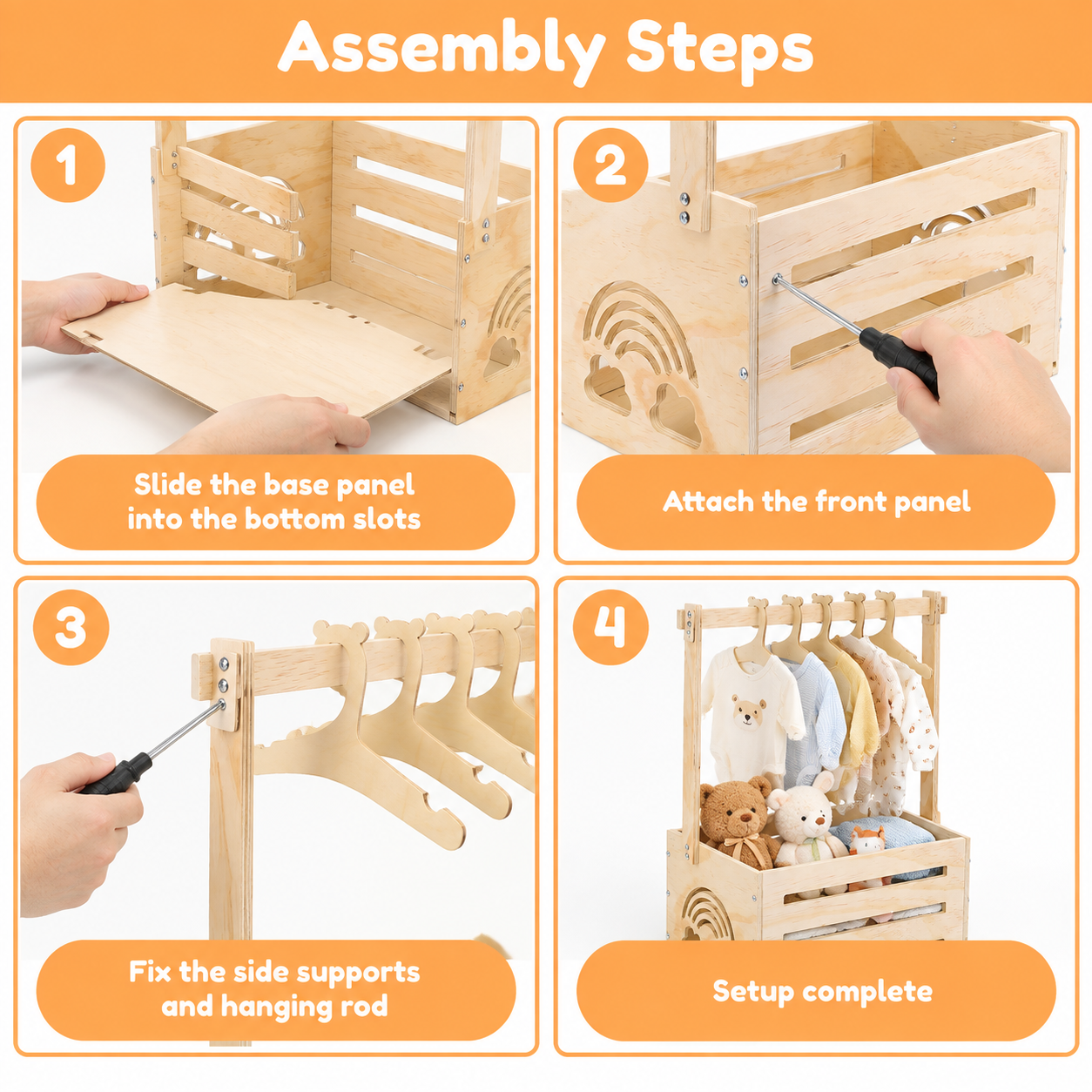 Assembly Steps

1

Slide the base panel into the bottom slots

2

Attach the front panel

3

Fix the side supports and hanging rod

4

Setup complete