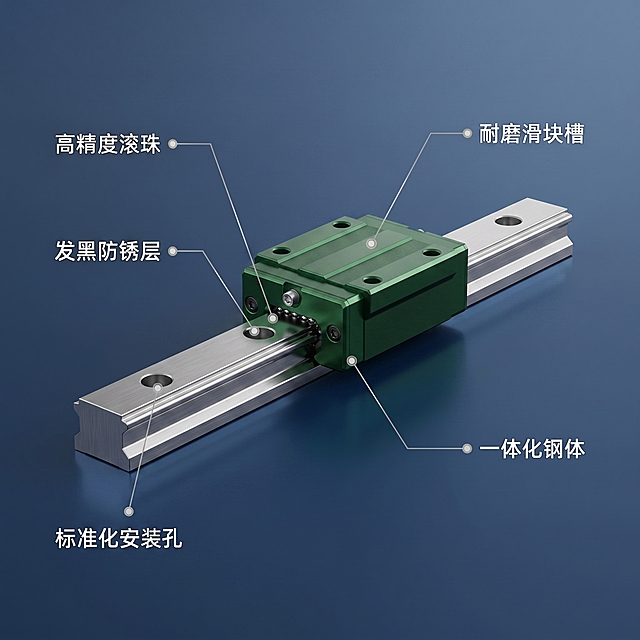 高精度滚珠

耐磨滑块槽

发黑防锈层

一体化钢体

标准化安装孔