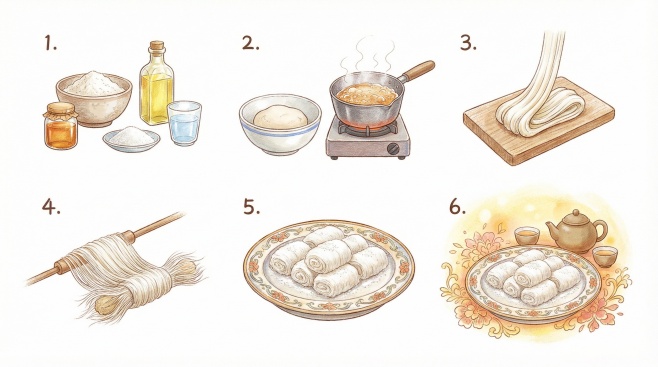 1.

2.

3.

4.

5.

6.