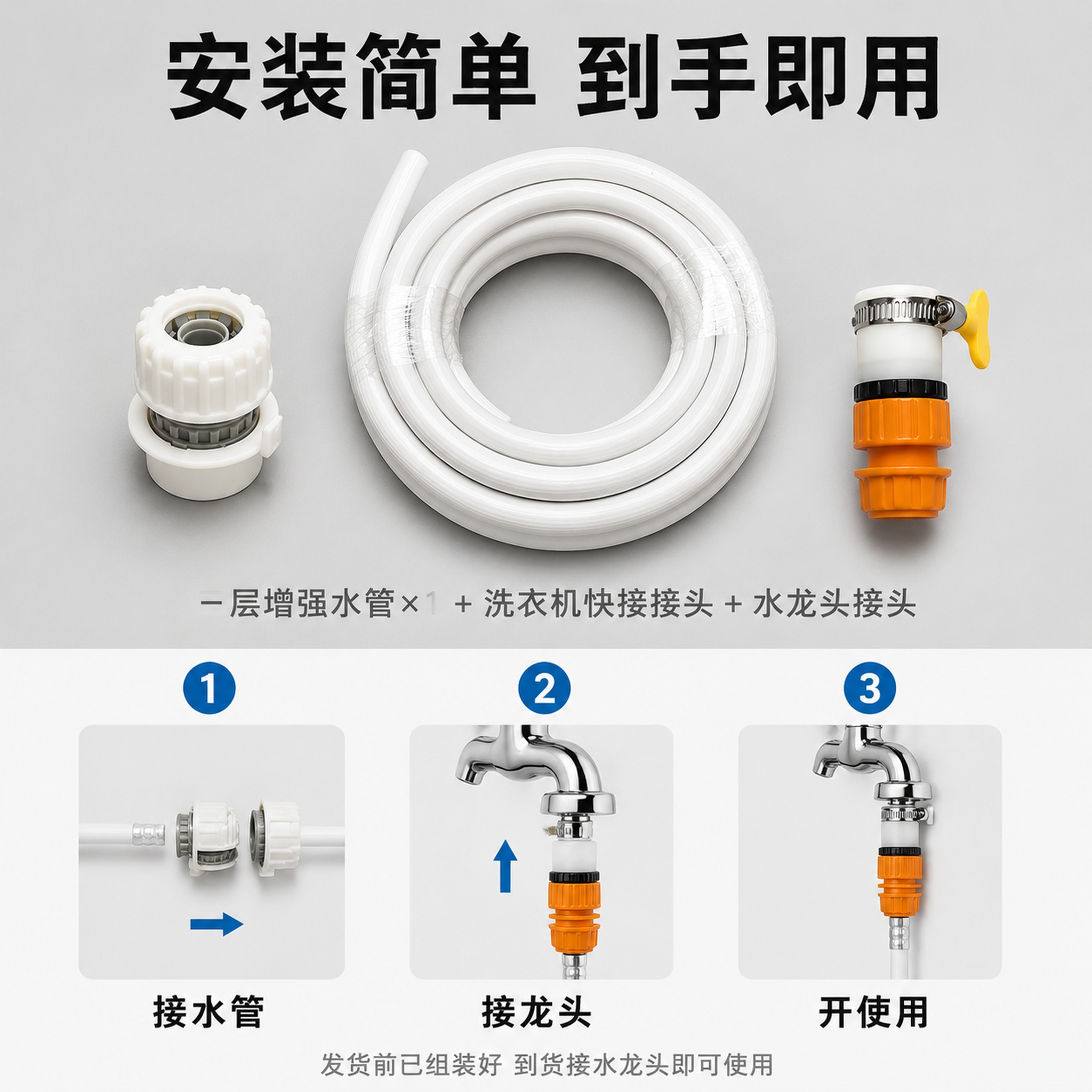 安装简单 到手即用

一层增强水管×1 + 洗衣机快接接头 + 水龙头接头

1

接水管

2

接龙头

3

开使用

发货前已组装好 到货接水龙头即可使用