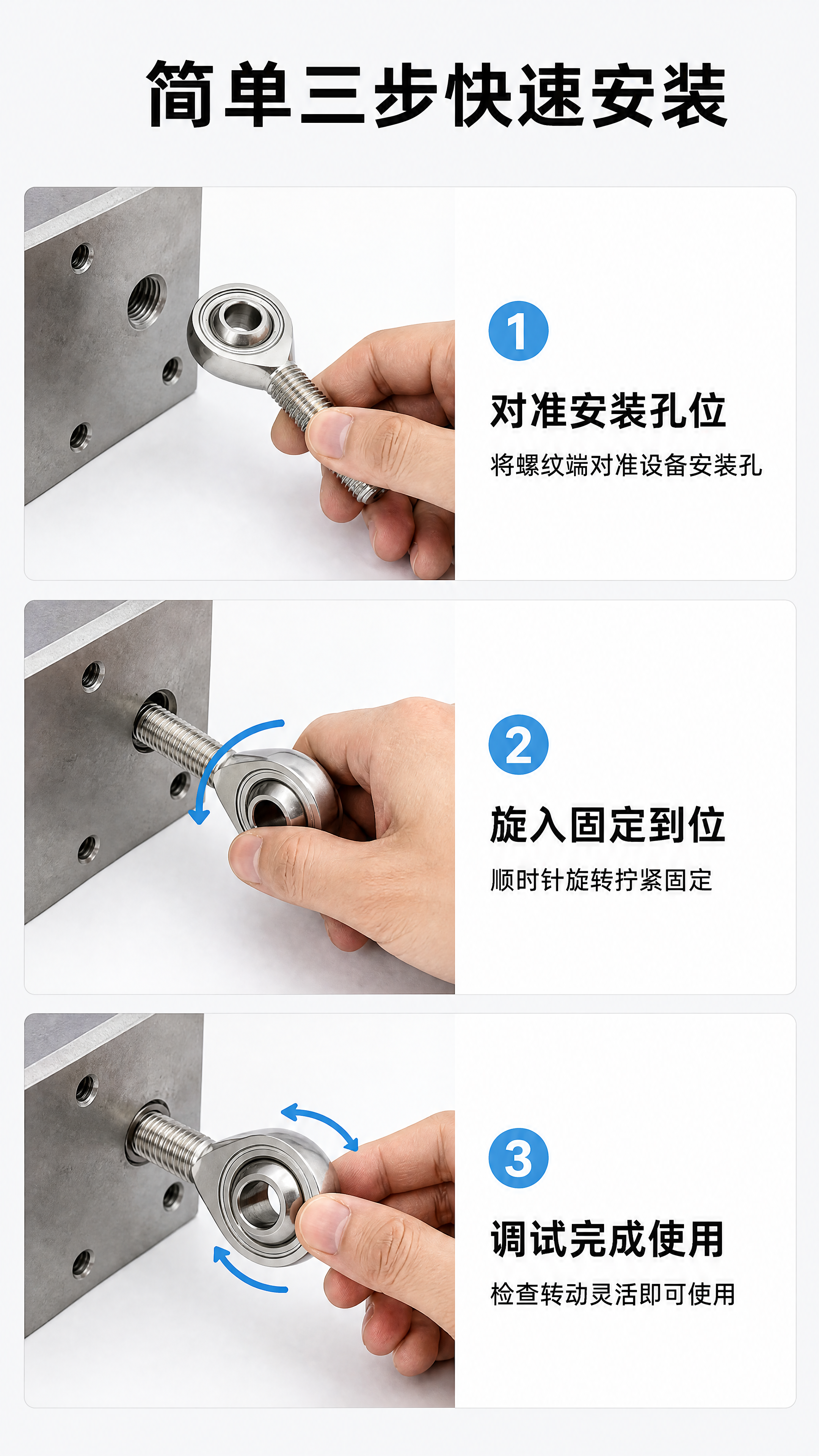 简单三步快速安装

1

对准安装孔位

将螺纹端对准设备安装孔

2

旋入固定到位

顺时针旋转拧紧固定

3

调试完成使用

检查转动灵活即可使用