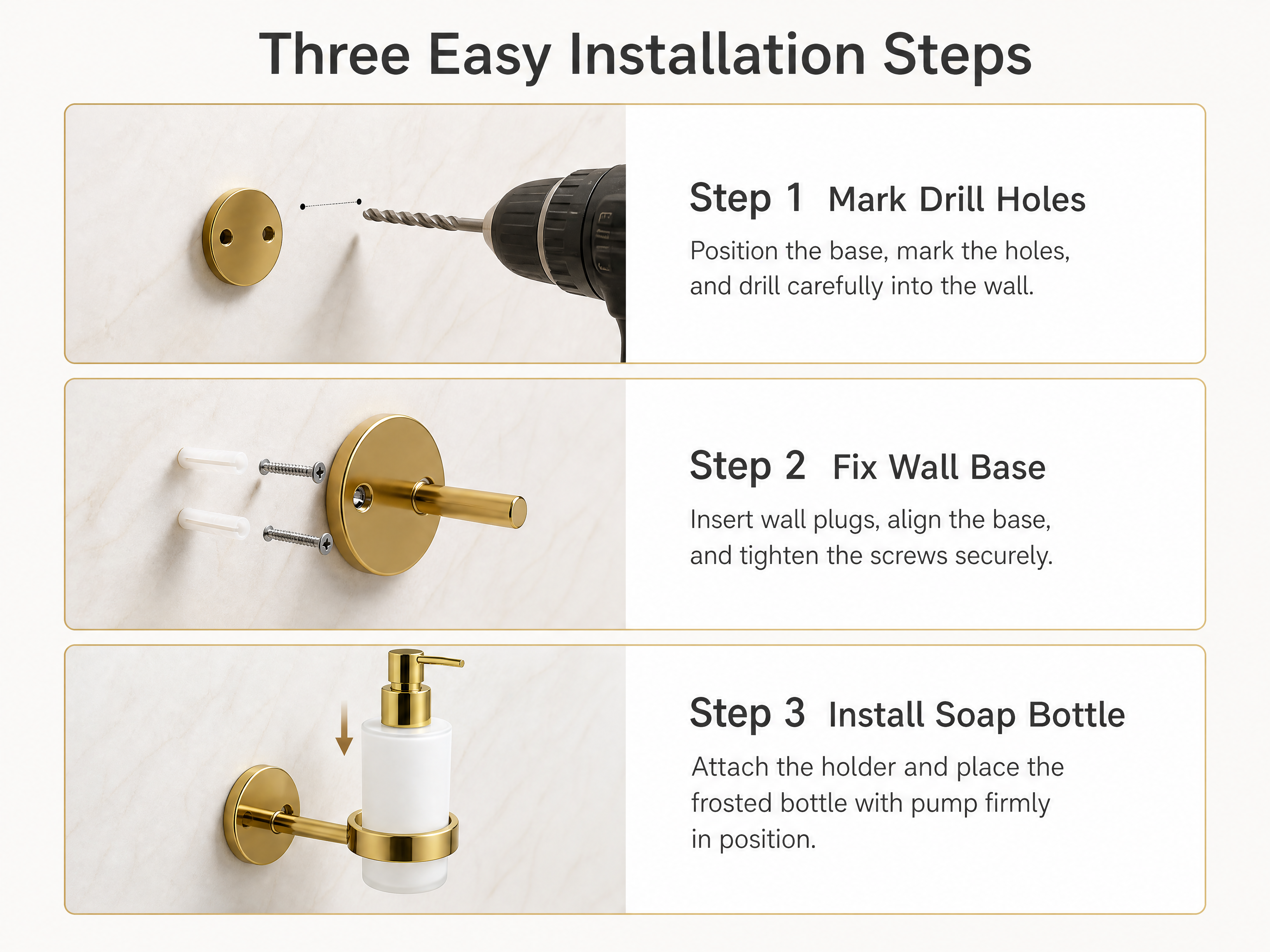 Three Easy Installation Steps

Step 1 Mark Drill Holes

Position the base, mark the holes, and drill carefully into the wall.

Step 2 Fix Wall Base

Insert wall plugs, align the base, and tighten the screws securely.

Step 3 Install Soap Bottle

Attach the holder and place the frosted bottle with pump firmly in position.