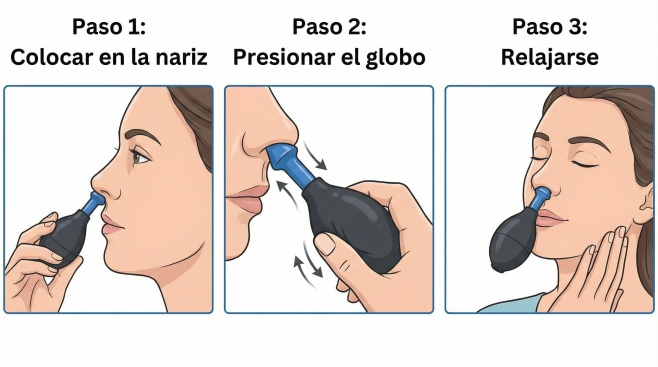 Paso 1:
Colocar en la nariz

Paso 2:
Presionar el globo

Paso 3:
Relajarse