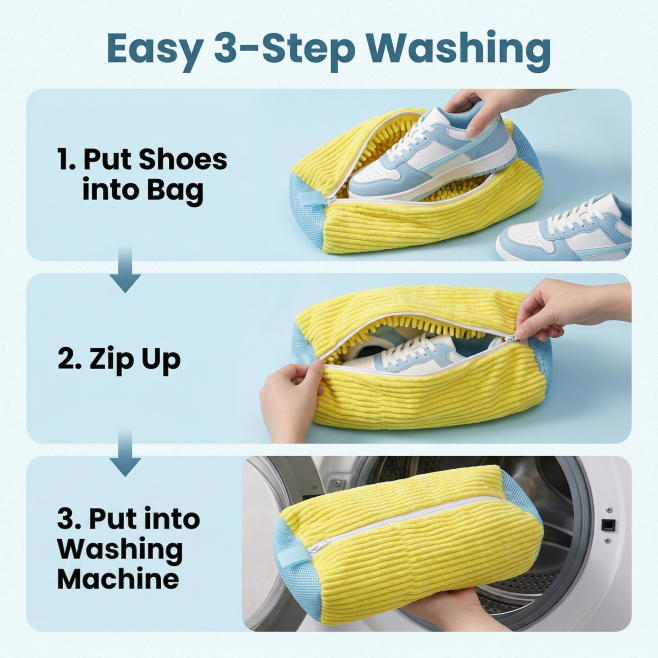 Easy 3-Step Washing

1. Put Shoes into Bag

2. Zip Up

3. Put into Washing Machine