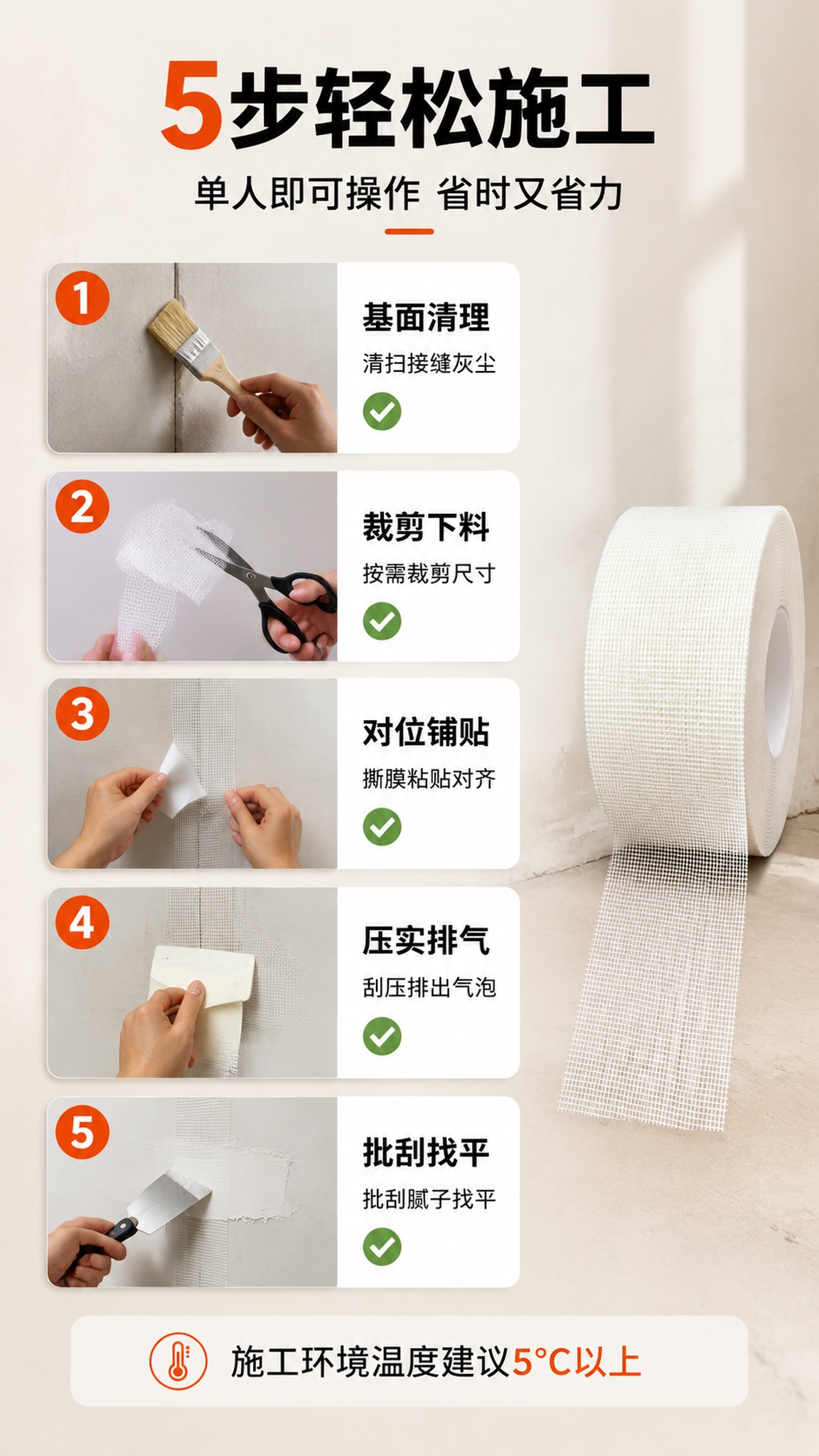 5步轻松施工

单人即可操作 省时又省力

1
基面清理
清扫接缝灰尘

2
裁剪下料
按需裁剪尺寸

3
对位铺贴
撕膜粘贴对齐

4
压实排气
刮压排出气泡

5
批刮找平
批刮腻子找平

施工环境温度建议5°C以上