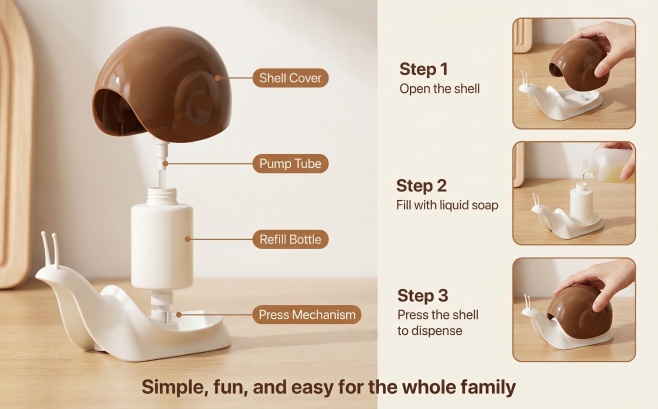 Shell Cover

Pump Tube

Refill Bottle

Press Mechanism

Step 1
Open the shell

Step 2
Fill with liquid soap

Step 3
Press the shell to dispense

Simple, fun, and easy for the whole family