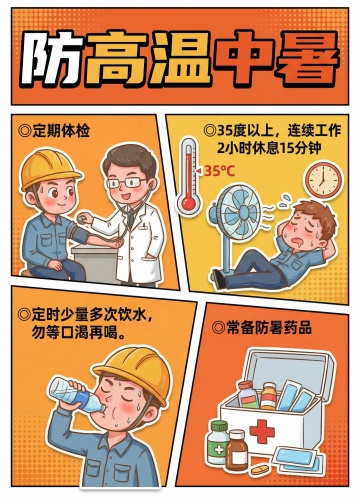 防高温中暑

◎定期体检

◎35度以上，连续工作2小时休息15分钟

35°C

◎定时少量多次饮水，勿等口渴再喝。

◎常备防暑药品