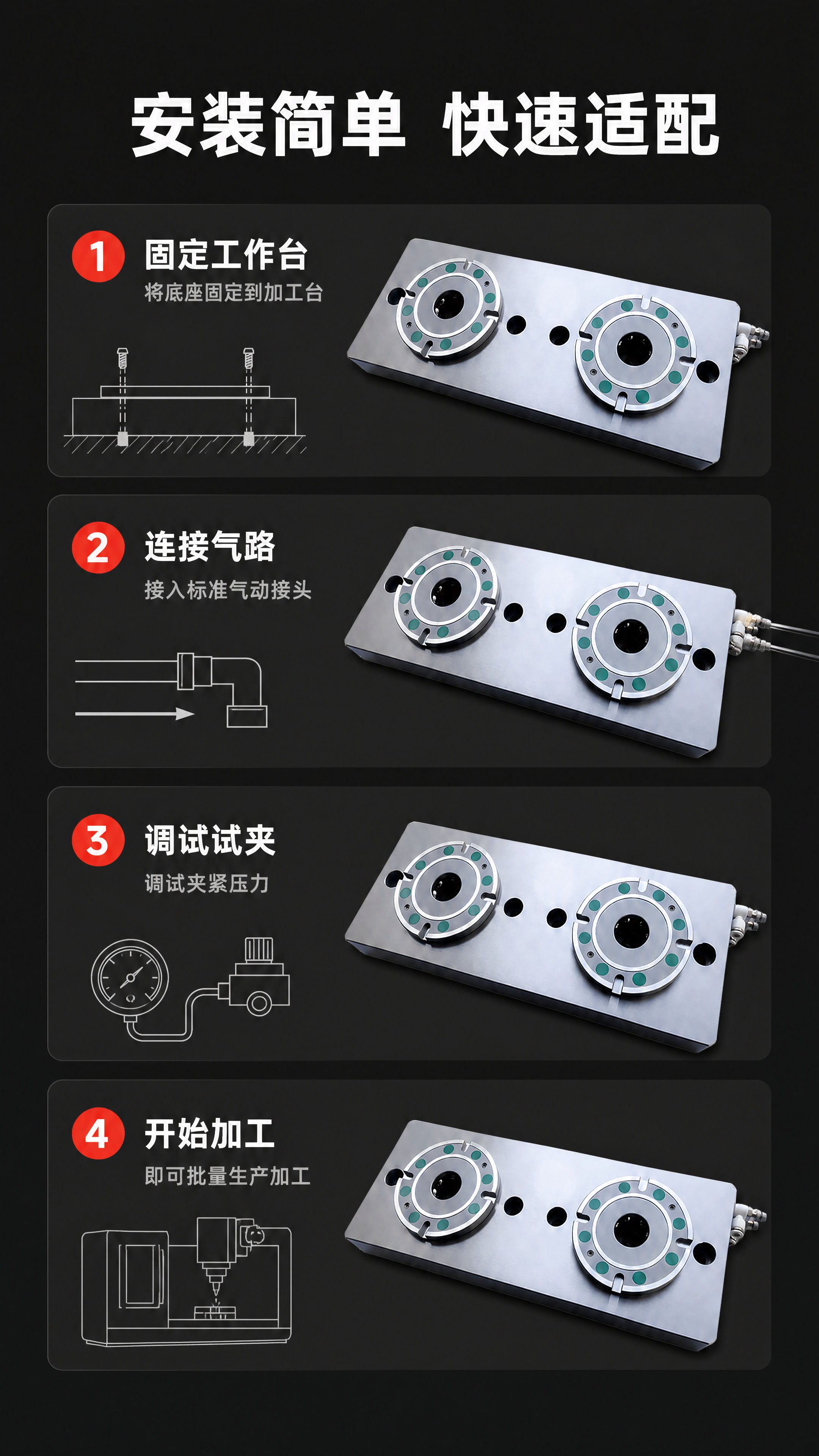 安装简单 快速适配

1 固定工作台
将底座固定到加工台

2 连接气路
接入标准气动接头

3 调试试夹
调试夹紧压力

4 开始加工
即可批量生产加工