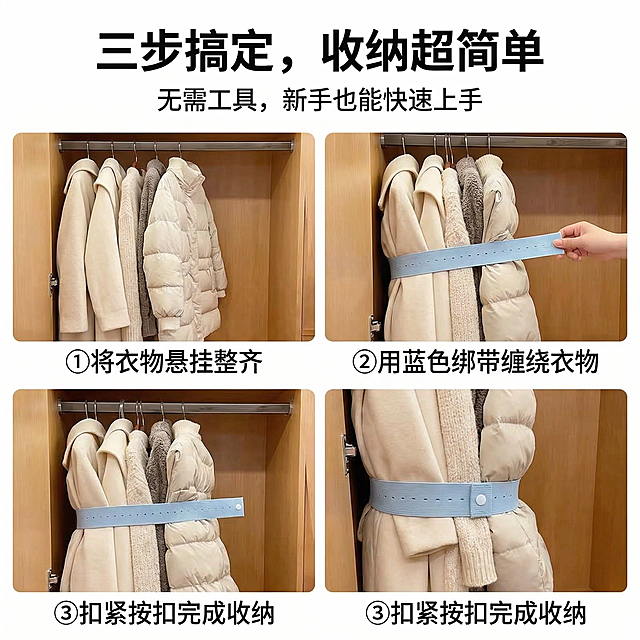 三步搞定，收纳超简单

无需工具，新手也能快速上手

①将衣物悬挂整齐

②用蓝色绑带缠绕衣物

③扣紧按扣完成收纳

③扣紧按扣完成收纳