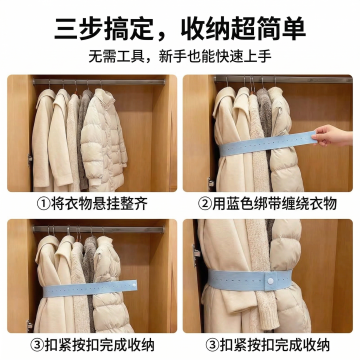 三步搞定，收纳超简单

无需工具，新手也能快速上手

①将衣物悬挂整齐

②用蓝色绑带缠绕衣物

③扣紧按扣完成收纳

③扣紧按扣完成收纳