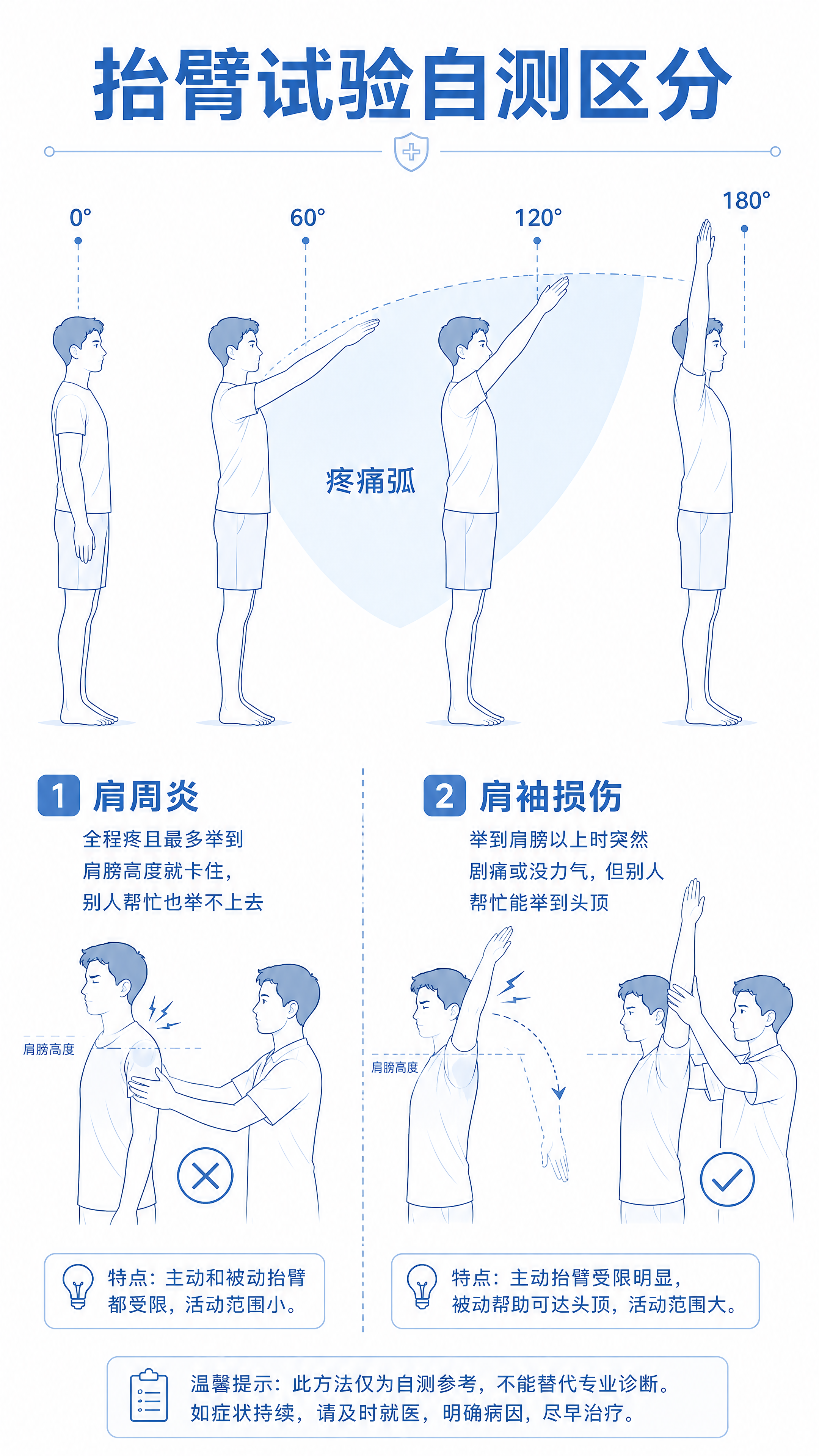 抬臂试验自测区分

0°
60°
120°
180°

疼痛弧

1 肩周炎

全程疼且最多举到肩膀高度就卡住，别人帮忙也举不上去

肩膀高度

特点：主动和被动抬臂都受限，活动范围小。

2 肩袖损伤

举到肩膀以上时突然剧痛或没力气，但别人帮忙能举到头顶

肩膀高度

特点：主动抬臂受限明显，被动帮助可达头顶，活动范围大。

温馨提示：此方法仅为自测参考，不能替代专业诊断。如症状持续，请及时就医，明确病因，尽早治疗。