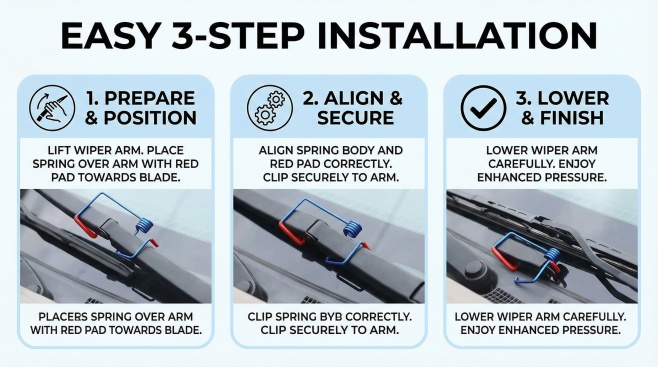 EASY 3-STEP INSTALLATION

1. PREPARE & POSITION

LIFT WIPER ARM. PLACE SPRING OVER ARM WITH RED PAD TOWARDS BLADE.

PLACERS SPRING OVER ARM WITH RED PAD TOWARDS BLADE.

2. ALIGN & SECURE

ALIGN SPRING BODY AND RED PAD CORRECTLY. CLIP SECURELY TO ARM.

CLIP SPRING BYB CORRECTLY. CLIP SECURELY TO ARM.

3. LOWER & FINISH

LOWER WIPER ARM CAREFULLY. ENJOY ENHANCED PRESSURE.

LOWER WIPER ARM CAREFULLY. ENJOY ENHANCED PRESSURE.