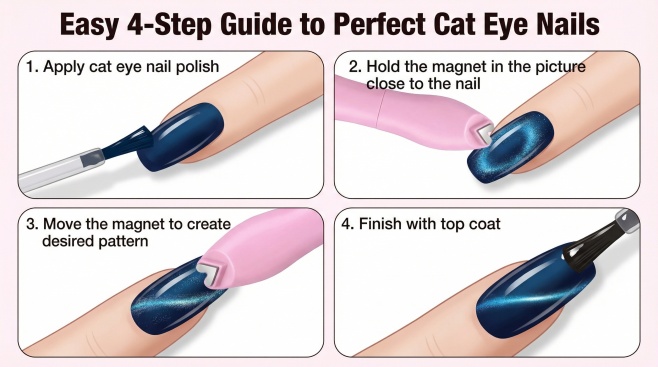 Easy 4-Step Guide to Perfect Cat Eye Nails

1. Apply cat eye nail polish

2. Hold the magnet in the picture close to the nail

3. Move the magnet to create desired pattern

4. Finish with top coat