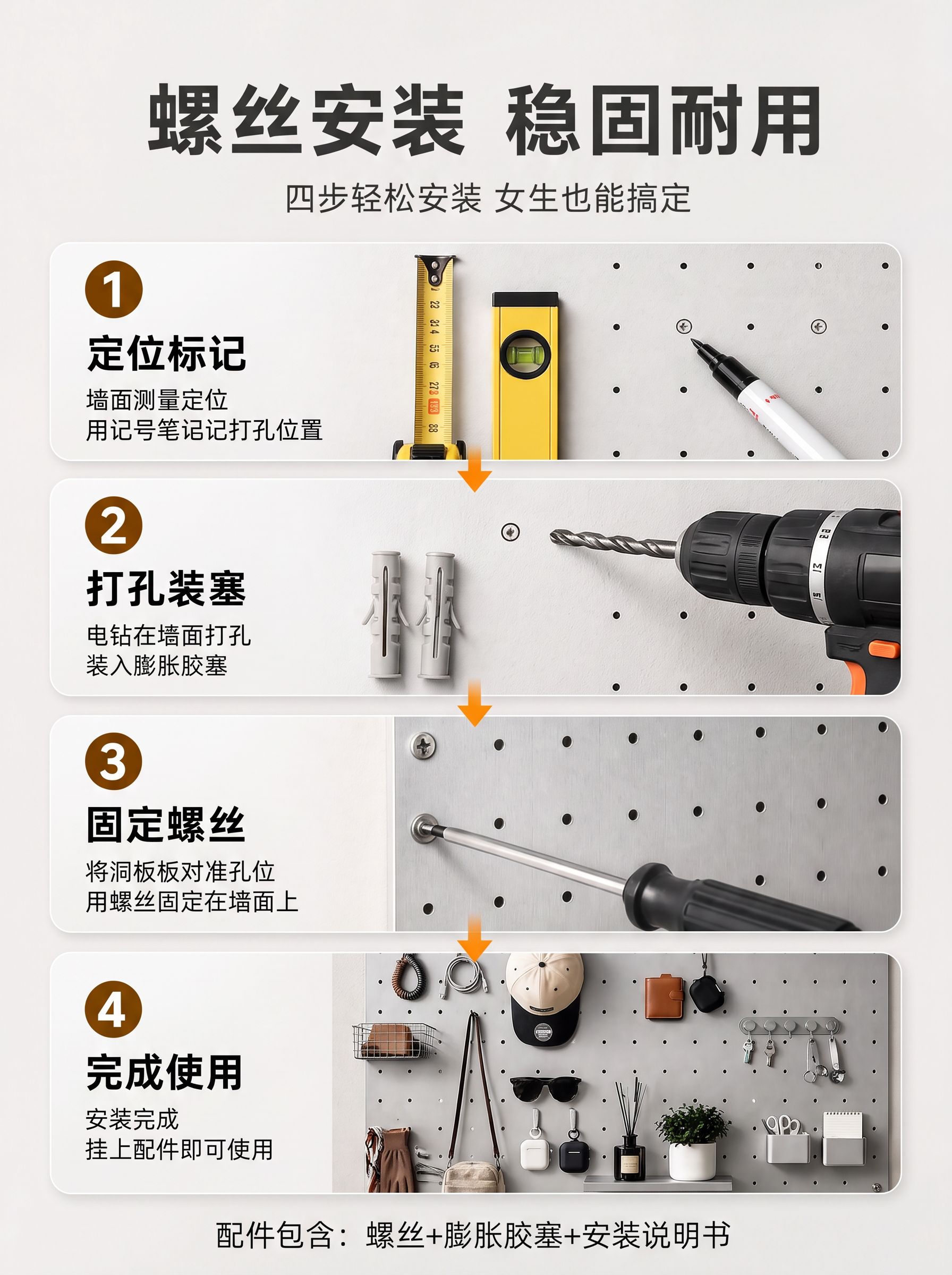 螺丝安装 稳固耐用

四步轻松安装 女生也能搞定

1

定位标记

墙面测量定位
用记号笔记记打孔位置

2

打孔装塞

电钻在墙面打孔
装入膨胀胶塞

3

固定螺丝

将洞板板对准孔位
用螺丝固定在墙面上

4

完成使用

安装完成
挂上配件即可使用

配件包含：螺丝+膨胀胶塞+安装说明书