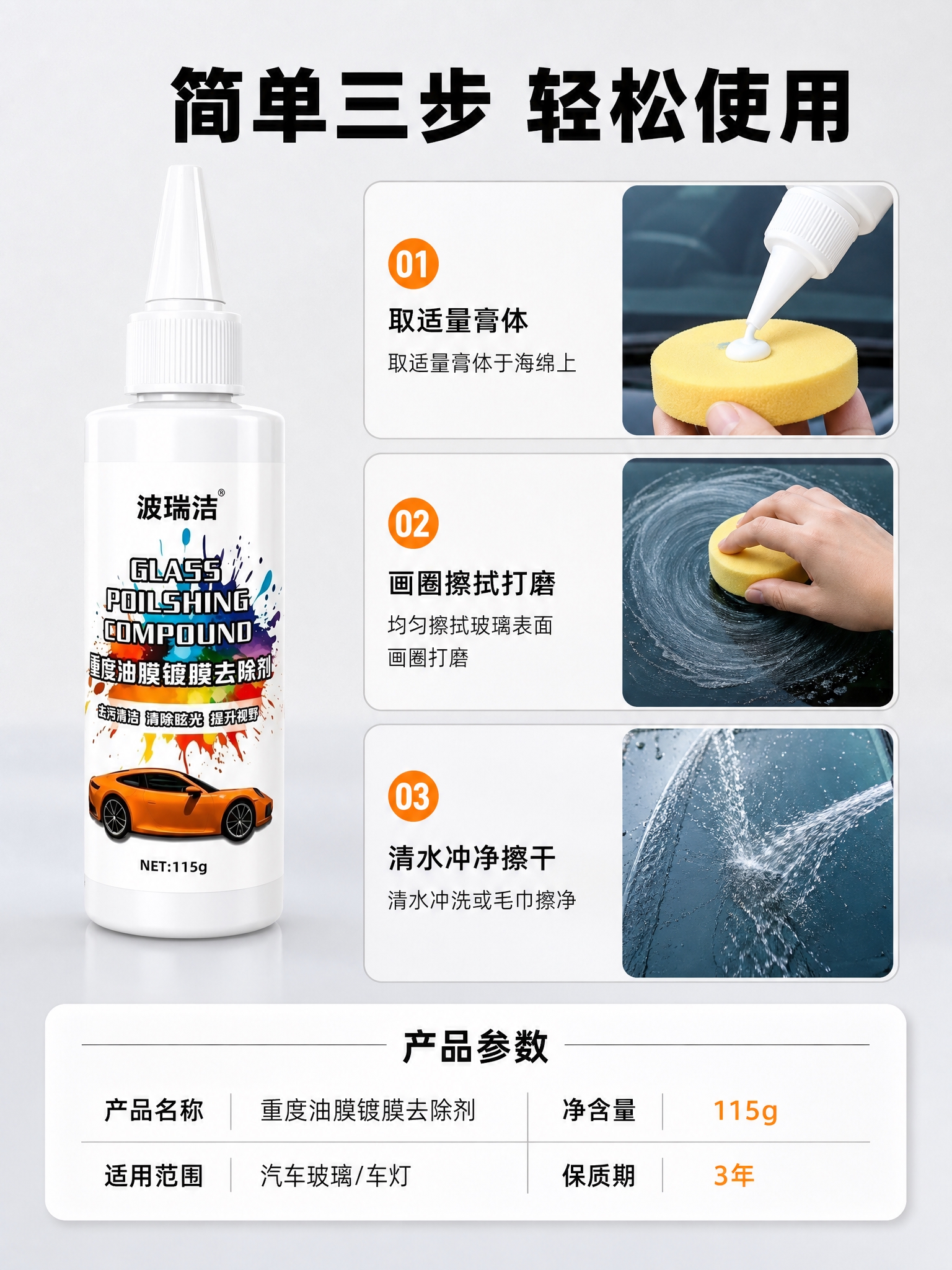 简单三步 轻松使用

波瑞洁®

GLASS POILSHING COMPOUND

重度油膜镀膜去除剂

去污清洁 清除眩光 提升视野

NET:115g

01
取适量膏体
取适量膏体于海绵上

02
画圈擦拭打磨
均匀擦拭玻璃表面
画圈打磨

03
清水冲净擦干
清水冲洗或毛巾擦净

产品参数

| 产品名称 | 重度油膜镀膜去除剂 | 净含量 | 115g |
|---|---|---|---|
| 适用范围 | 汽车玻璃/车灯 | 保质期 | 3年 |