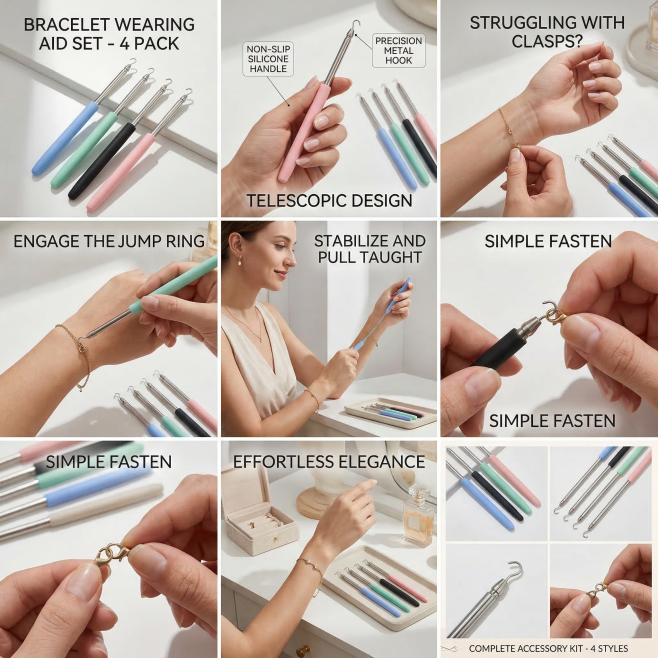 BRACELET WEARING AID SET - 4 PACK

NON-SLIP SILICONE HANDLE

PRECISION METAL HOOK

TELESCOPIC DESIGN

STRUGGLING WITH CLASPS?

ENGAGE THE JUMP RING

STABILIZE AND PULL TAUGHT

SIMPLE FASTEN

SIMPLE FASTEN

SIMPLE FASTEN

EFFORTLESS ELEGANCE

COMPLETE ACCESSORY KIT - 4 STYLES