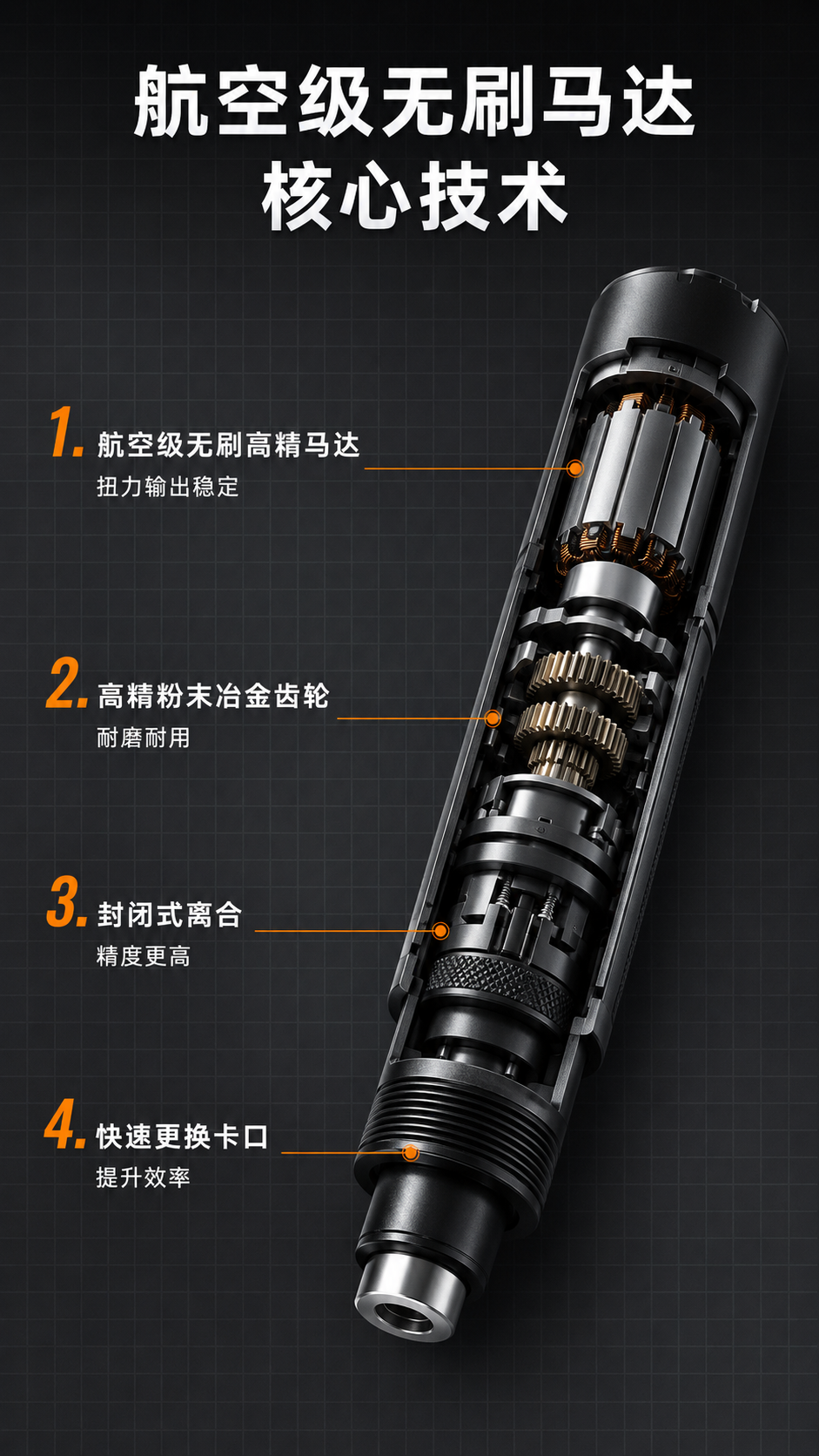 航空级无刷马达
核心技术

1. 航空级无刷高精马达
扭力输出稳定

2. 高精粉末冶金齿轮
耐磨耐用

3. 封闭式离合
精度更高

4. 快速更换卡口
提升效率