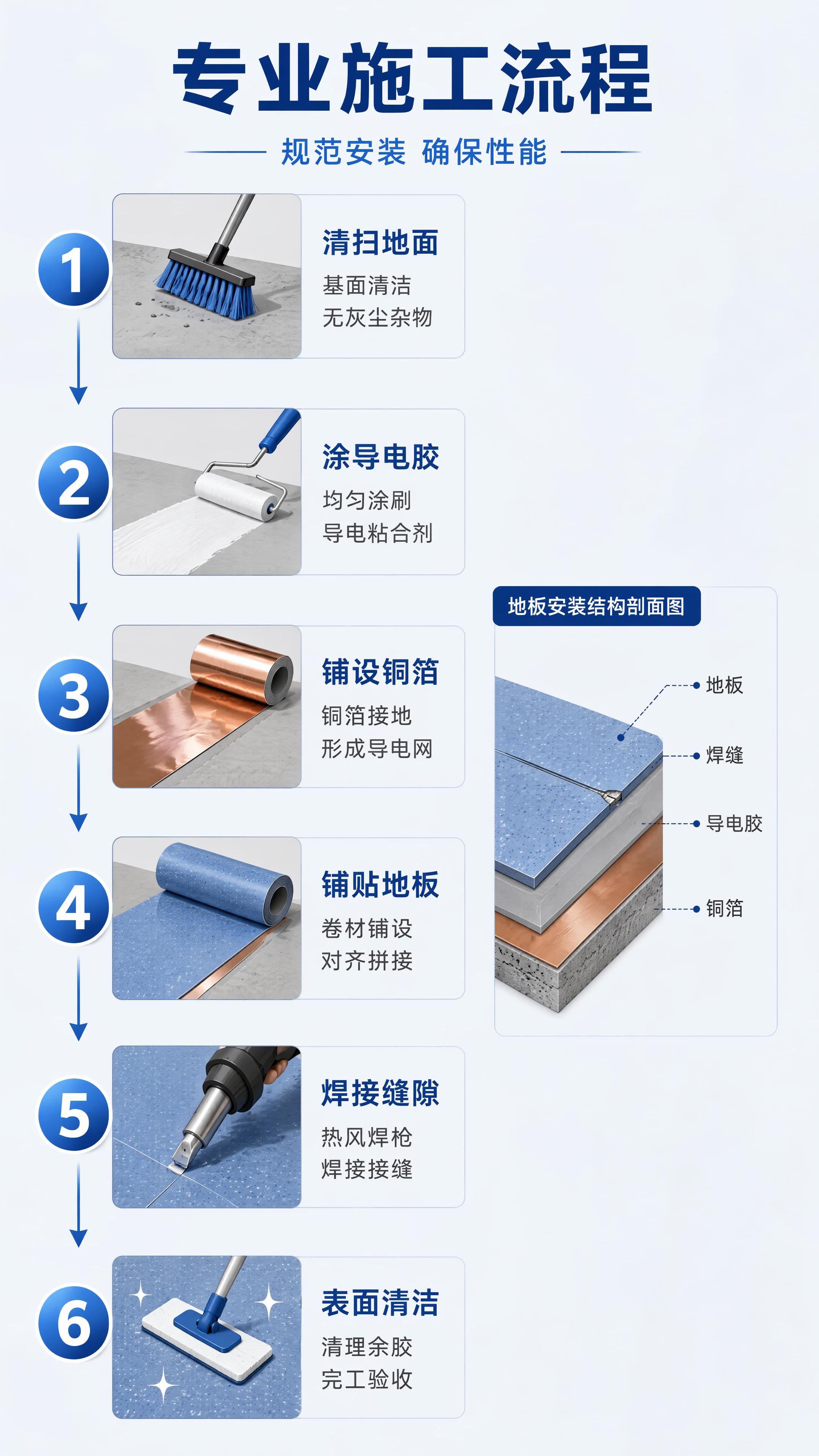 专业施工流程

规范安装 确保性能

1
清扫地面
基面清洁
无灰尘杂物

2
涂导电胶
均匀涂刷
导电粘合剂

3
铺设铜箔
铜箔接地
形成导电网

4
铺贴地板
卷材铺设
对齐拼接

5
焊接缝隙
热风焊枪
焊接接缝

6
表面清洁
清理余胶
完工验收

地板安装结构剖面图
地板
焊缝
导电胶
铜箔