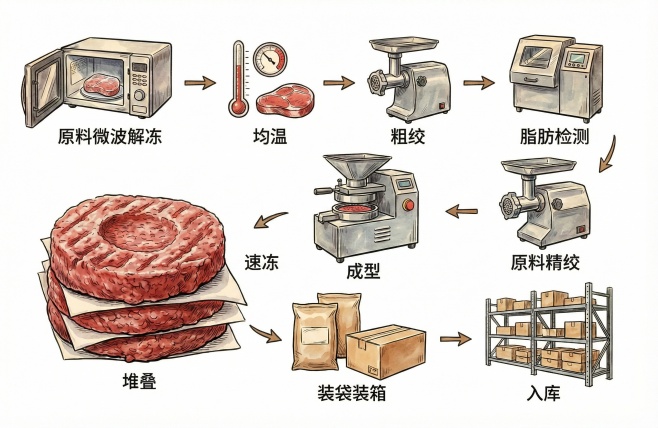 原料微波解冻

均温

粗绞

脂肪检测

原料精绞

成型

速冻

堆叠

装袋装箱

入库