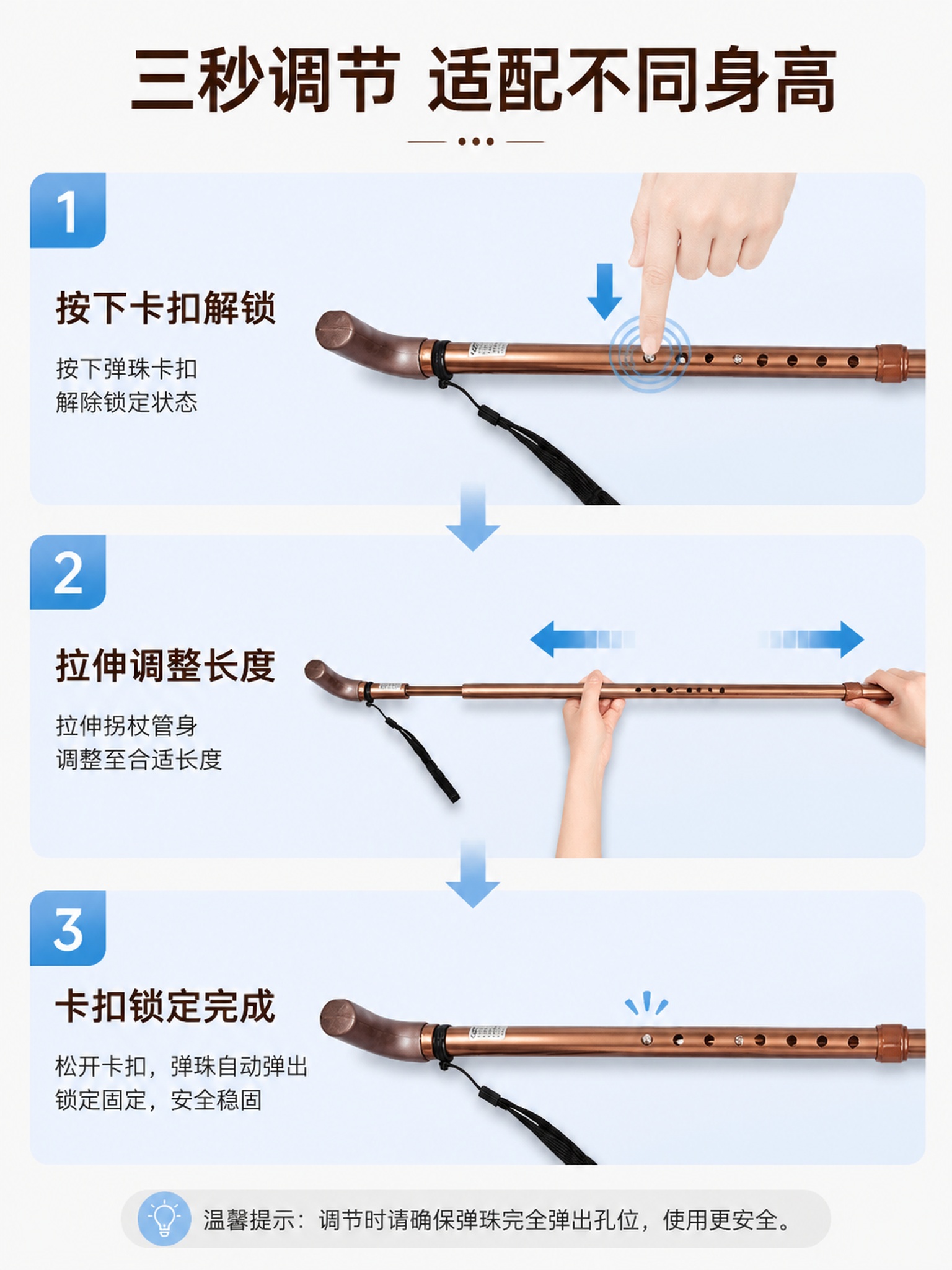 三秒调节 适配不同身高

1

按下卡扣解锁

按下弹珠卡扣
解除锁定状态

2

拉伸调整长度

拉伸拐杖管身
调整至合适长度

3

卡扣锁定完成

松开卡扣，弹珠自动弹出
锁定固定，安全稳固

温馨提示：调节时请确保弹珠完全弹出孔位，使用更安全。