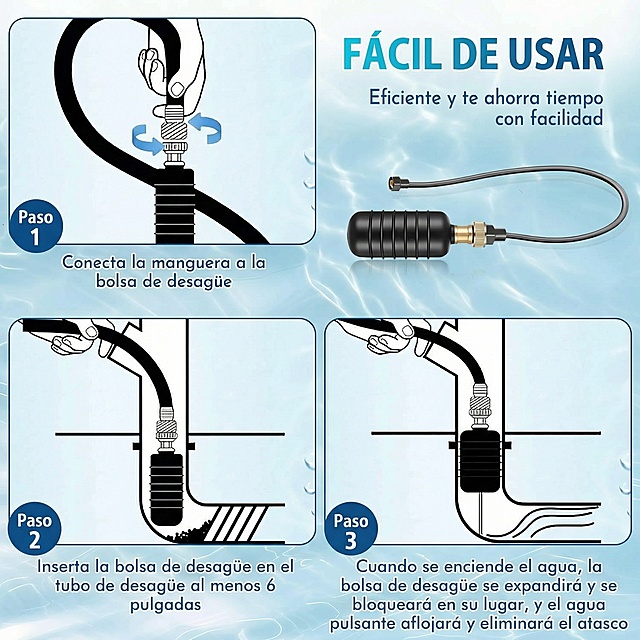 FÁCIL DE USAR

Eficiente y te ahorra tiempo con facilidad

Paso 1

Conecta la manguera a la bolsa de desagüe

Paso 2

Inserta la bolsa de desagüe en el tubo de desagüe al menos 6 pulgadas

Paso 3

Cuando se enciende el agua, la bolsa de desagüe se expandirá y se bloqueará en su lugar, y el agua pulsante aflojará y eliminará el atasco