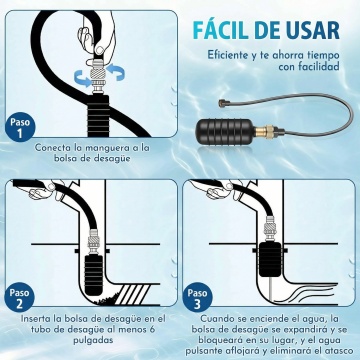 FÁCIL DE USAR

Eficiente y te ahorra tiempo con facilidad

Paso 1

Conecta la manguera a la bolsa de desagüe

Paso 2

Inserta la bolsa de desagüe en el tubo de desagüe al menos 6 pulgadas

Paso 3

Cuando se enciende el agua, la bolsa de desagüe se expandirá y se bloqueará en su lugar, y el agua pulsante aflojará y eliminará el atasco