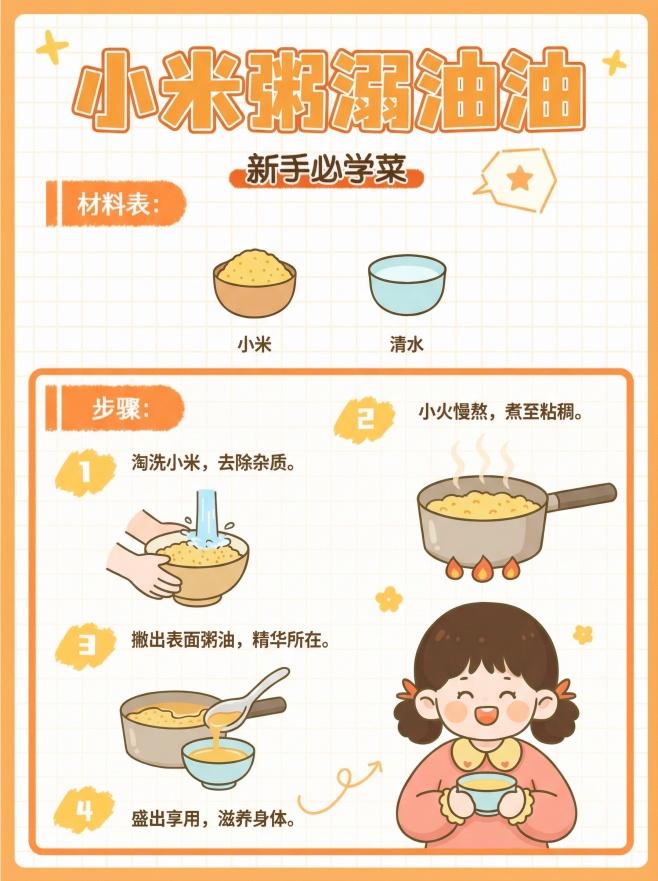 小米粥溺油油

新手必学菜

材料表：

小米

清水

步骤：

1 淘洗小米，去除杂质。

2 小火慢熬，煮至粘稠。

3 撇出表面粥油，精华所在。

4 盛出享用，滋养身体。