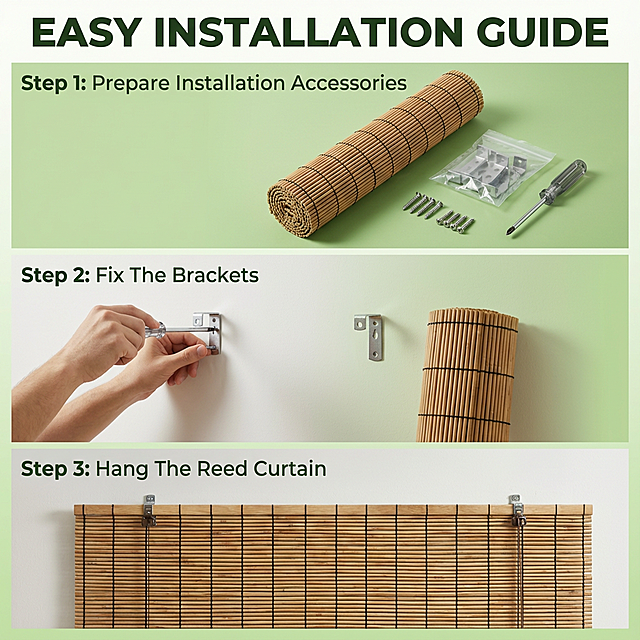 EASY INSTALLATION GUIDE

Step 1: Prepare Installation Accessories

Step 2: Fix The Brackets

Step 3: Hang The Reed Curtain