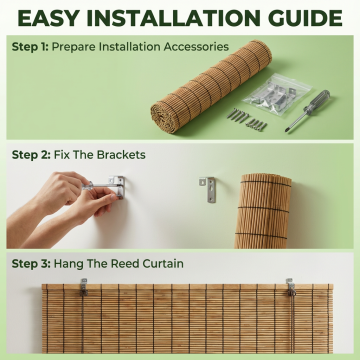 EASY INSTALLATION GUIDE

Step 1: Prepare Installation Accessories

Step 2: Fix The Brackets

Step 3: Hang The Reed Curtain