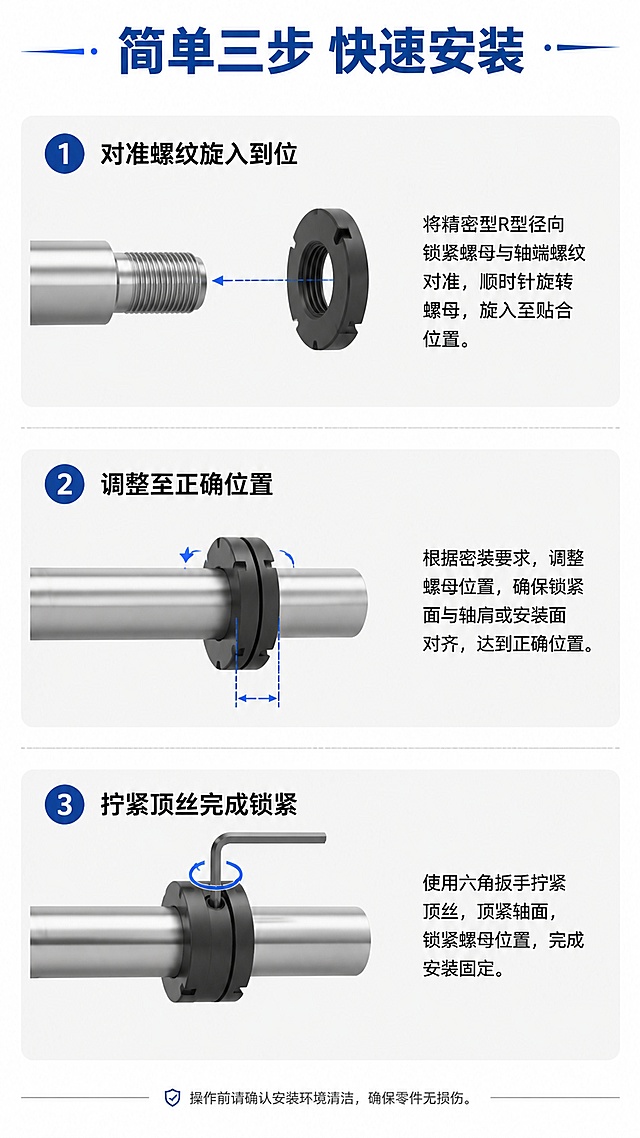 简单三步 快速安装

1 对准螺纹旋入到位

将精密型R型径向锁紧螺母与轴端螺纹对准，顺时针旋转螺母，旋入至贴合位置。

2 调整至正确位置

根据密装要求，调整螺母位置，确保锁紧面与轴肩或安装面对齐，达到正确位置。

3 拧紧顶丝完成锁紧

使用六角扳手拧紧顶丝，顶紧轴面，锁紧螺母位置，完成安装固定。

操作前请确认安装环境清洁，确保零件无损伤。