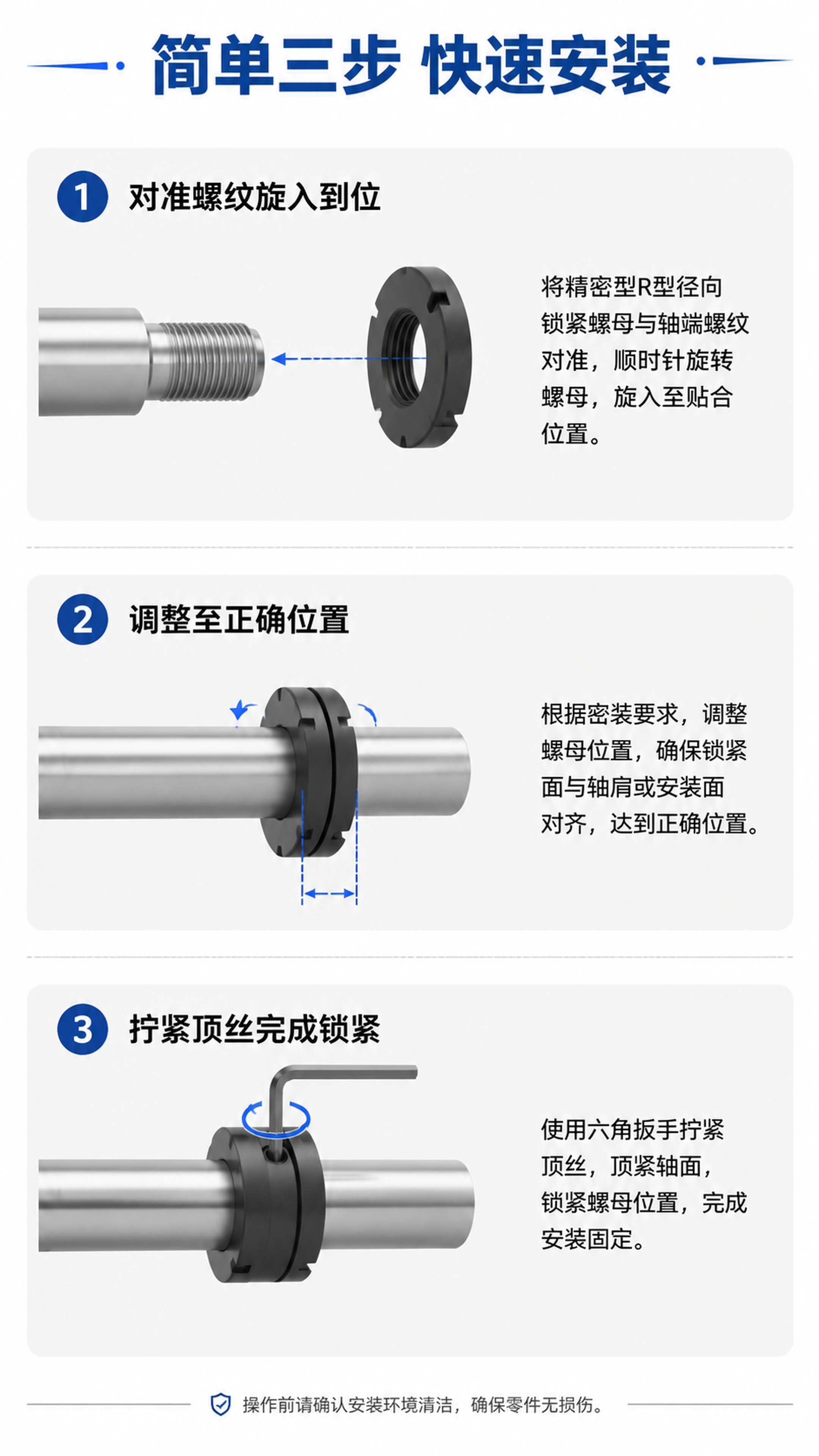 简单三步 快速安装

1 对准螺纹旋入到位

将精密型R型径向锁紧螺母与轴端螺纹对准，顺时针旋转螺母，旋入至贴合位置。

2 调整至正确位置

根据密装要求，调整螺母位置，确保锁紧面与轴肩或安装面对齐，达到正确位置。

3 拧紧顶丝完成锁紧

使用六角扳手拧紧顶丝，顶紧轴面，锁紧螺母位置，完成安装固定。

操作前请确认安装环境清洁，确保零件无损伤。