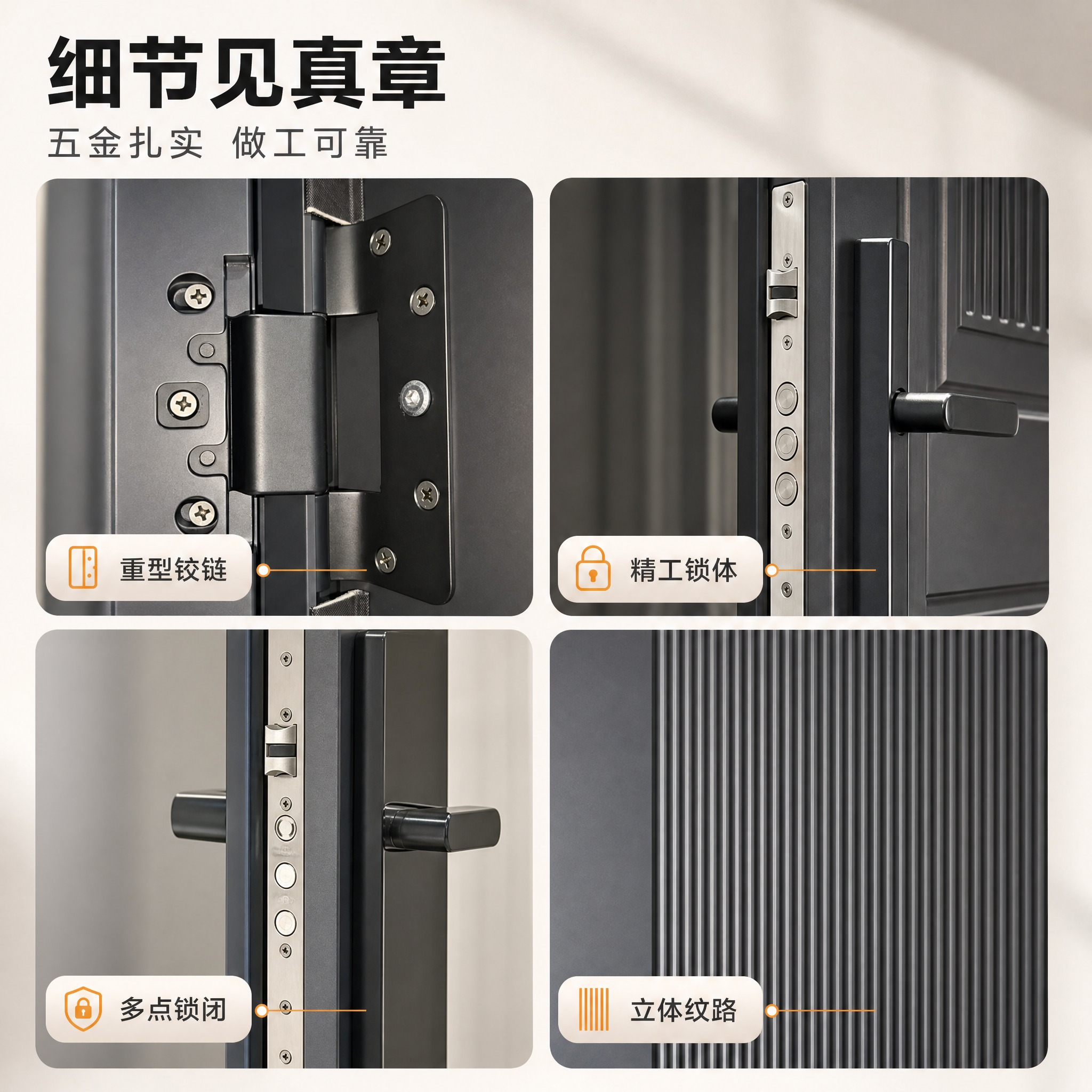 细节见真章

五金扎实 做工可靠

重型铰链

精工锁体

多点锁闭

立体纹路