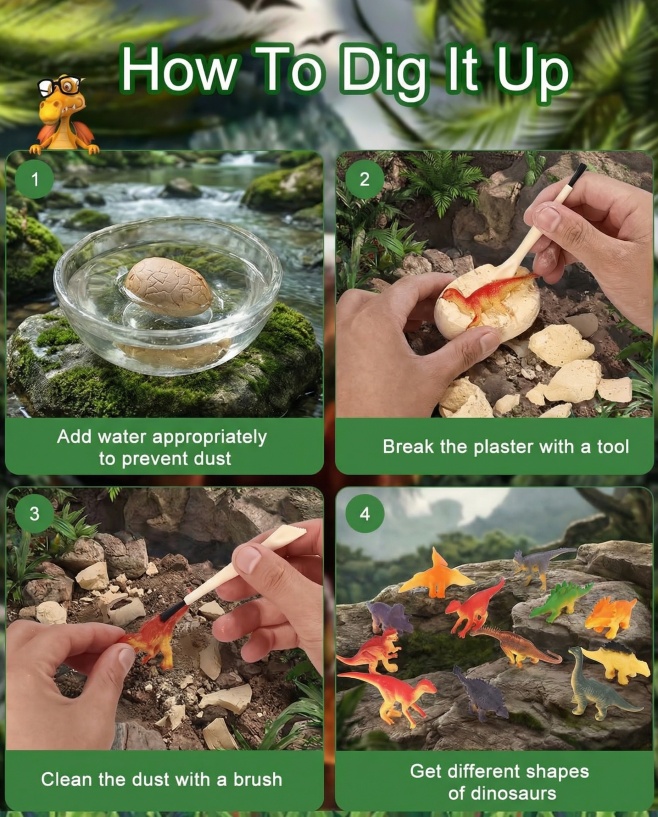 How To Dig It Up

1

Add water appropriately to prevent dust

2

Break the plaster with a tool

3

Clean the dust with a brush

4

Get different shapes of dinosaurs