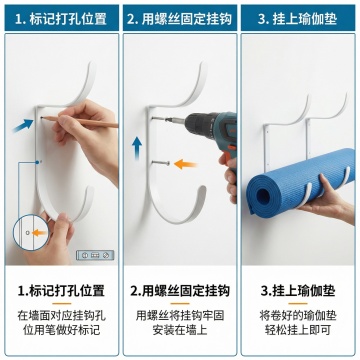 1. 标记打孔位置

1.标记打孔位置

在墙面对应挂钩孔位用笔做好标记

2. 用螺丝固定挂钩

2.用螺丝固定挂钩

用螺丝将挂钩牢固安装在墙上

3. 挂上瑜伽垫

3.挂上瑜伽垫

将卷好的瑜伽垫轻松挂上即可