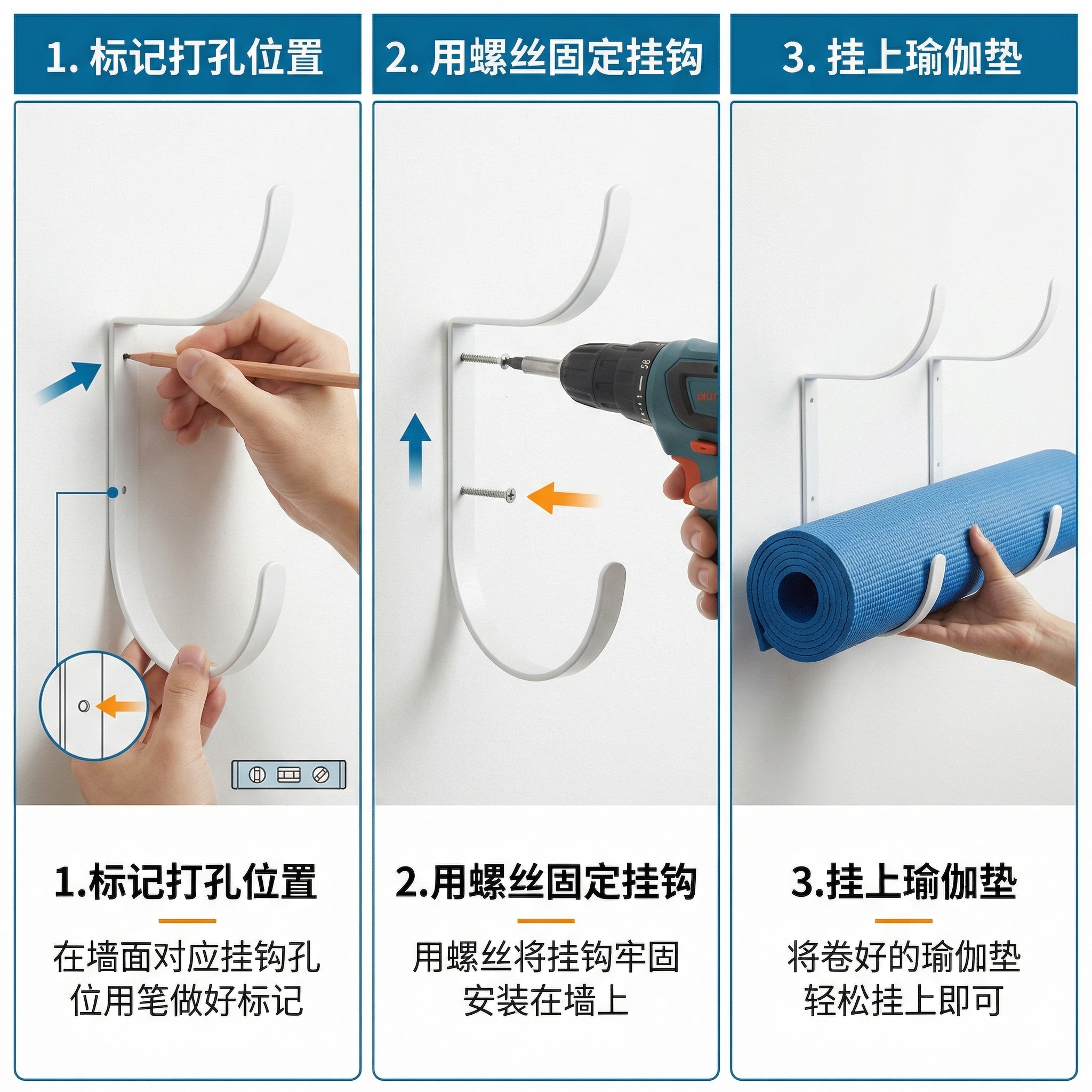 1. 标记打孔位置

1.标记打孔位置

在墙面对应挂钩孔位用笔做好标记

2. 用螺丝固定挂钩

2.用螺丝固定挂钩

用螺丝将挂钩牢固安装在墙上

3. 挂上瑜伽垫

3.挂上瑜伽垫

将卷好的瑜伽垫轻松挂上即可