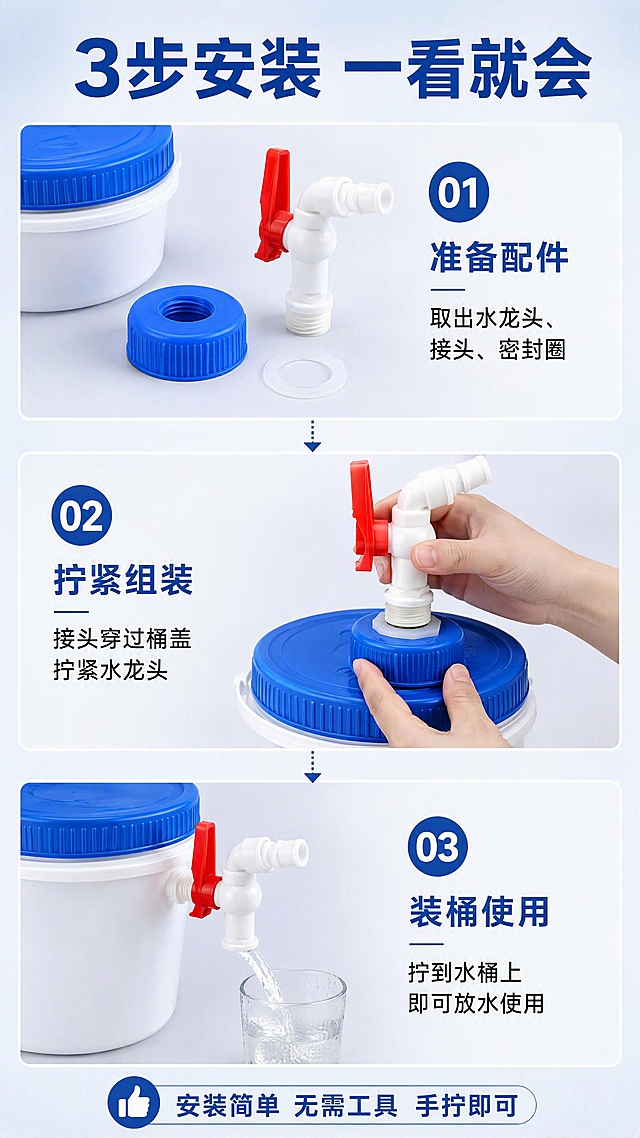 3步安装 一看就会

01
准备配件
取出水龙头、接头、密封圈

02
拧紧组装
接头穿过桶盖
拧紧水龙头

03
装桶使用
拧到水桶上
即可放水使用

安装简单 无需工具 手拧即可