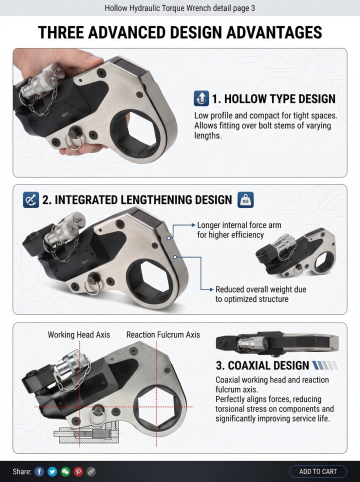 Hollow Hydraulic Torque Wrench detail page 3

THREE ADVANCED DESIGN ADVANTAGES

1. HOLLOW TYPE DESIGN

Low profile and compact for tight spaces. Allows fitting over bolt stems of varying lengths.

2. INTEGRATED LENGTHENING DESIGN

Longer internal force arm for higher efficiency

Reduced overall weight due to optimized structure

Working Head Axis

Reaction Fulcrum Axis

3. COAXIAL DESIGN

Coaxial working head and reaction fulcrum axis.
Perfectly aligns forces, reducing torsional stress on components and significantly improving service life.

Share:

ADD TO CART