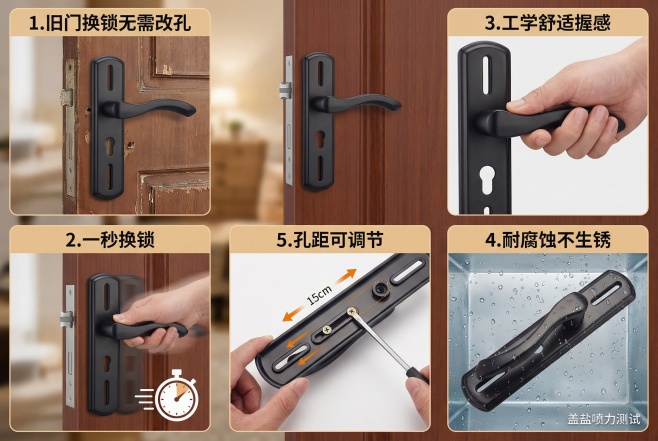 1.旧门换锁无需改孔

3.工学舒适握感

2.一秒换锁

5.孔距可调节

15cm

4.耐腐蚀不生锈

盖盐喷力测试