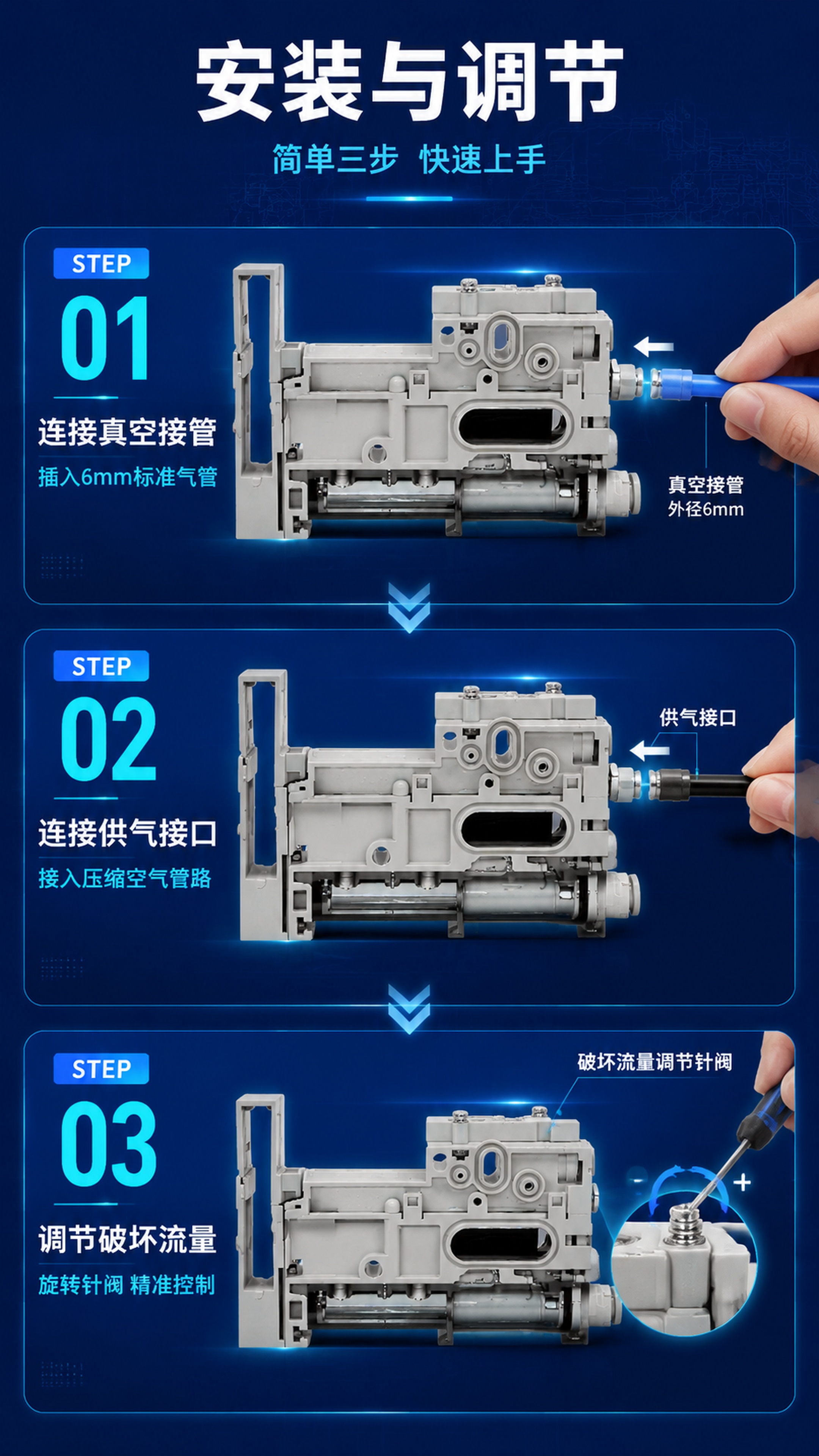 安装与调节

简单三步 快速上手

STEP

01

连接真空接管

插入6mm标准气管

真空接管
外径6mm

STEP

02

连接供气接口

接入压缩空气管路

供气接口

STEP

03

调节破坏流量

旋转针阀 精准控制

破坏流量调节针阀

-

+