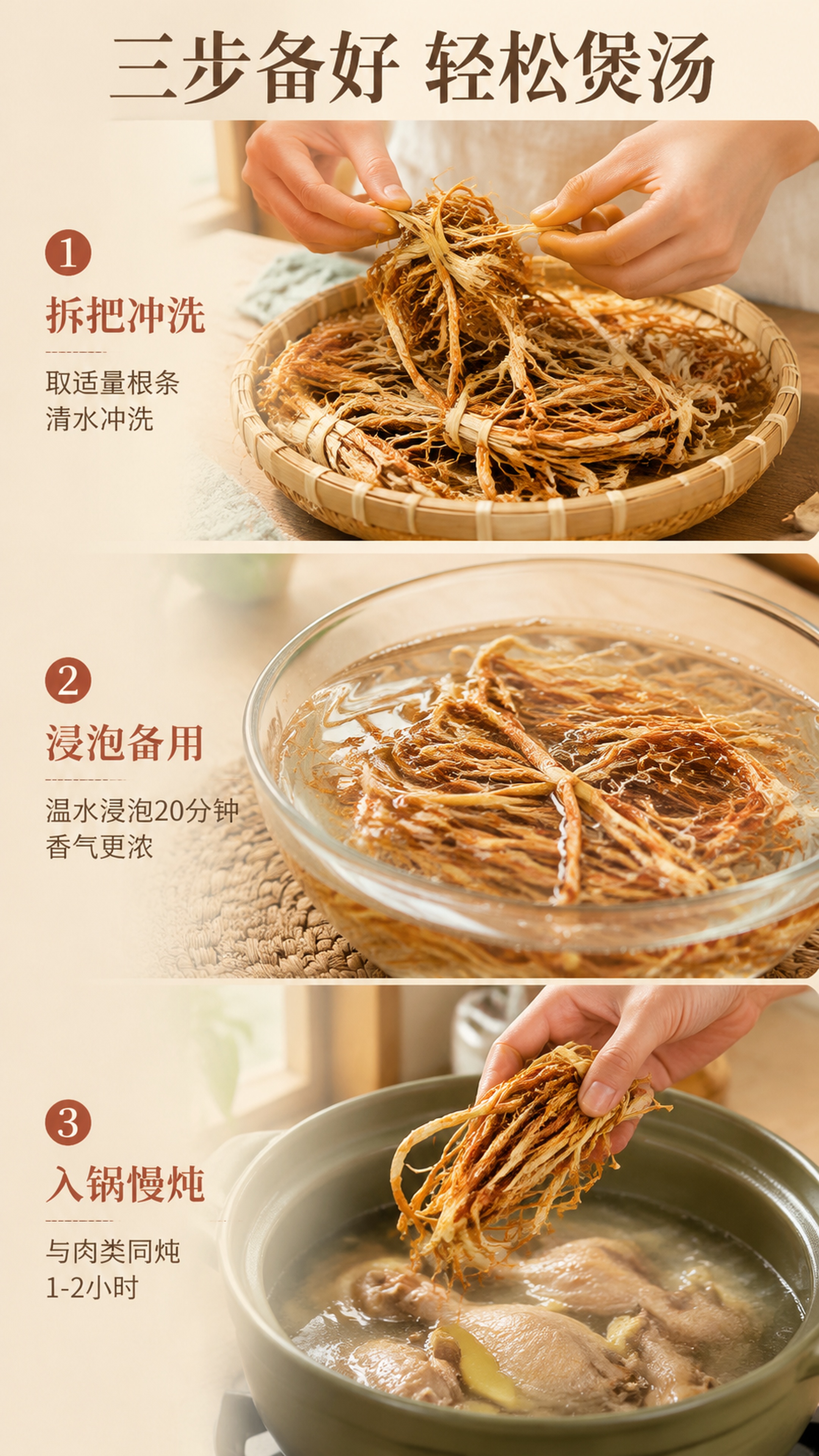 三步备好 轻松煲汤

1
拆把冲洗
取适量根条
清水冲洗

2
浸泡备用
温水浸泡20分钟
香气更浓

3
入锅慢炖
与肉类同炖
1-2小时