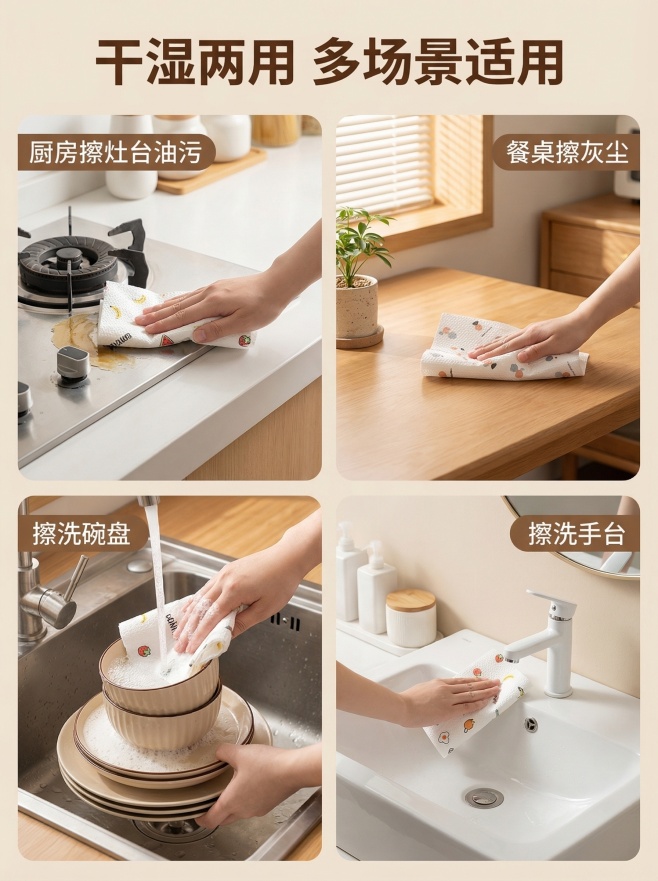 干湿两用 多场景适用

厨房擦灶台油污

餐桌擦灰尘

擦洗碗盘

擦洗手台