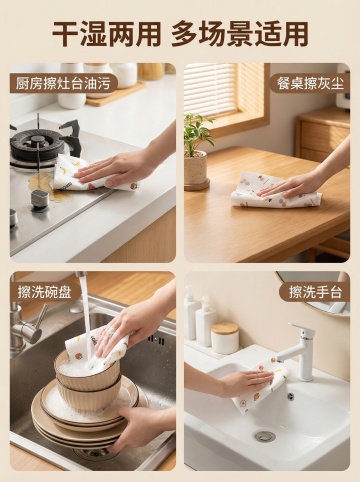 干湿两用 多场景适用

厨房擦灶台油污

餐桌擦灰尘

擦洗碗盘

擦洗手台