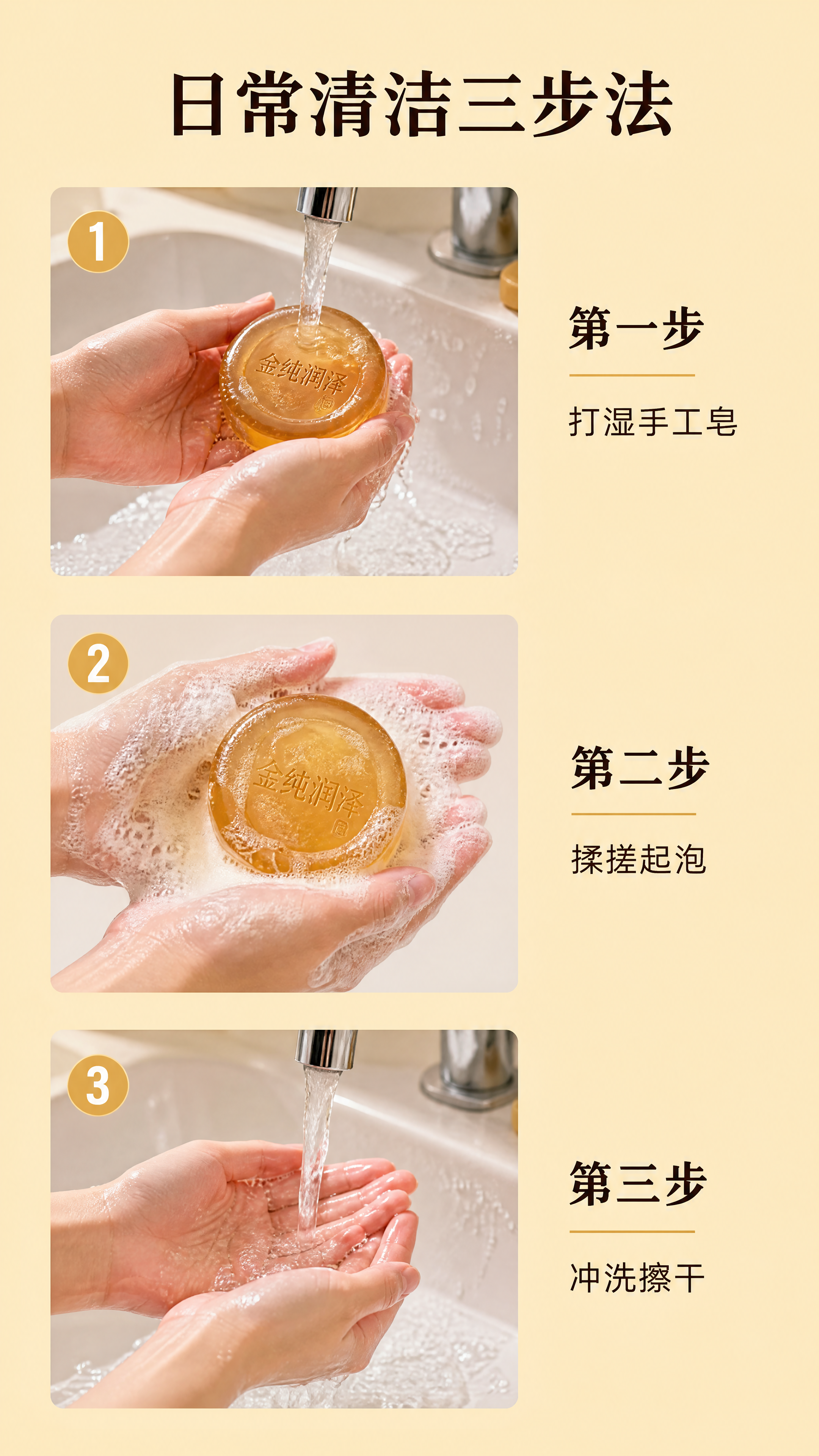 日常清洁三步法

1

金纯润泽

第一步

打湿手工皂

2

金纯润泽

第二步

揉搓起泡

3

第三步

冲洗擦干