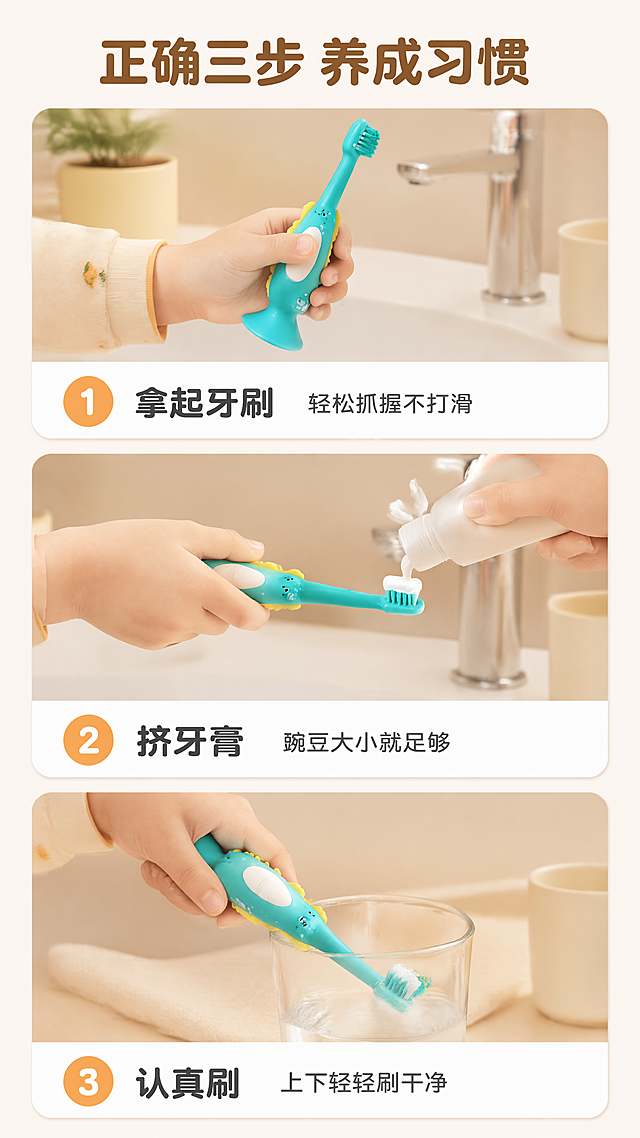 正确三步 养成习惯

1 拿起牙刷 轻松抓握不打滑

2 挤牙膏 豌豆大小就足够

3 认真刷 上下轻轻刷干净