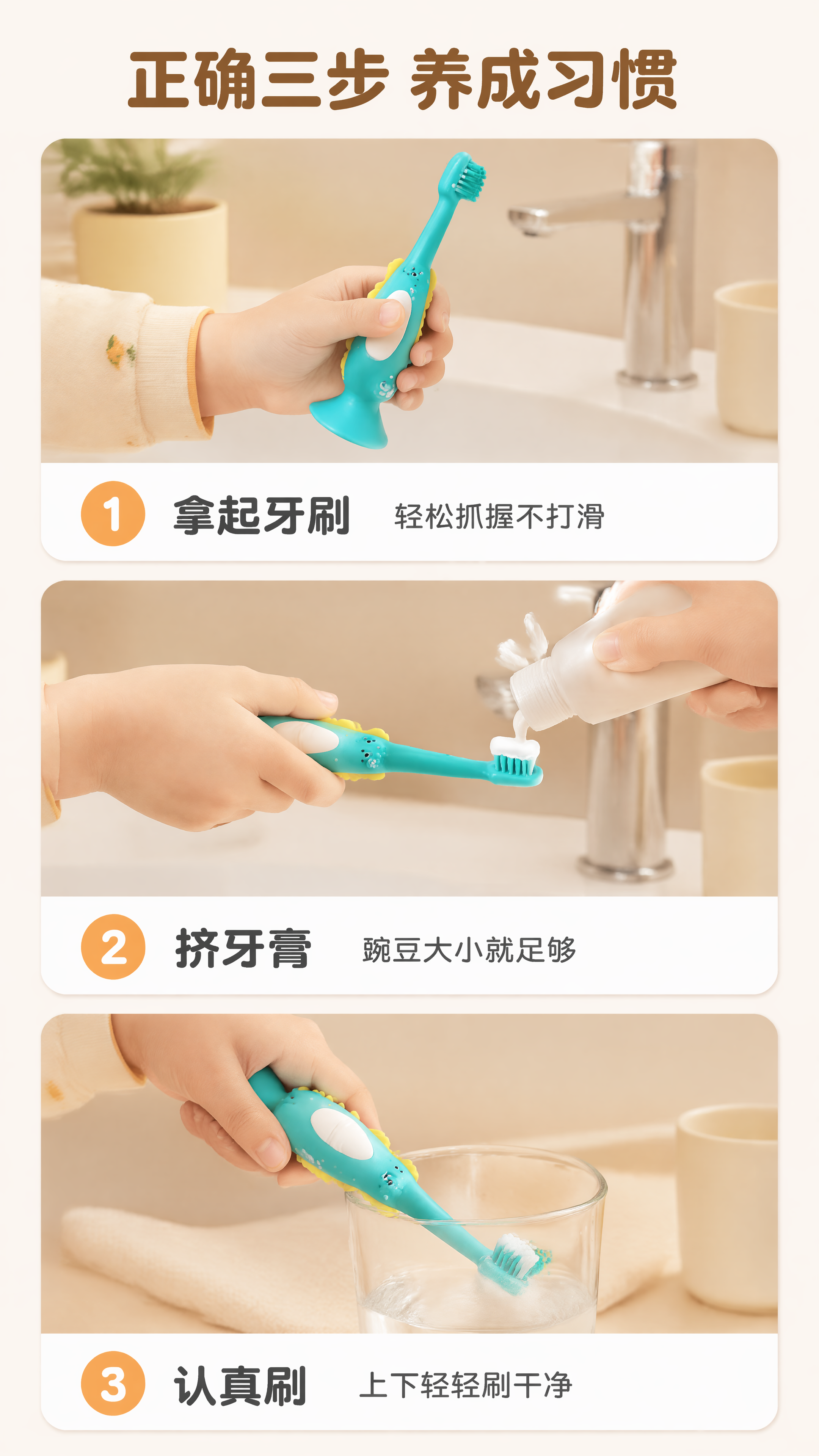 正确三步 养成习惯

1 拿起牙刷 轻松抓握不打滑

2 挤牙膏 豌豆大小就足够

3 认真刷 上下轻轻刷干净