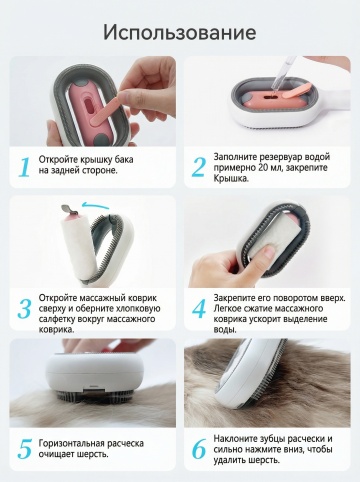 Использование

1 Откройте крышку бака на задней стороне.

2 Заполните резервуар водой примерно 20 мл, закрепите Крышка.

3 Откройте массажный коврик сверху и оберните хлопковую салфетку вокруг массажного коврика.

4 Закрепите его поворотом вверх. Легкое сжатие массажного коврика ускорит выделение воды.

5 Горизонтальная расческа очищает шерсть.

6 Наклоните зубцы расчески и сильно нажмите вниз, чтобы удалить шерсть.