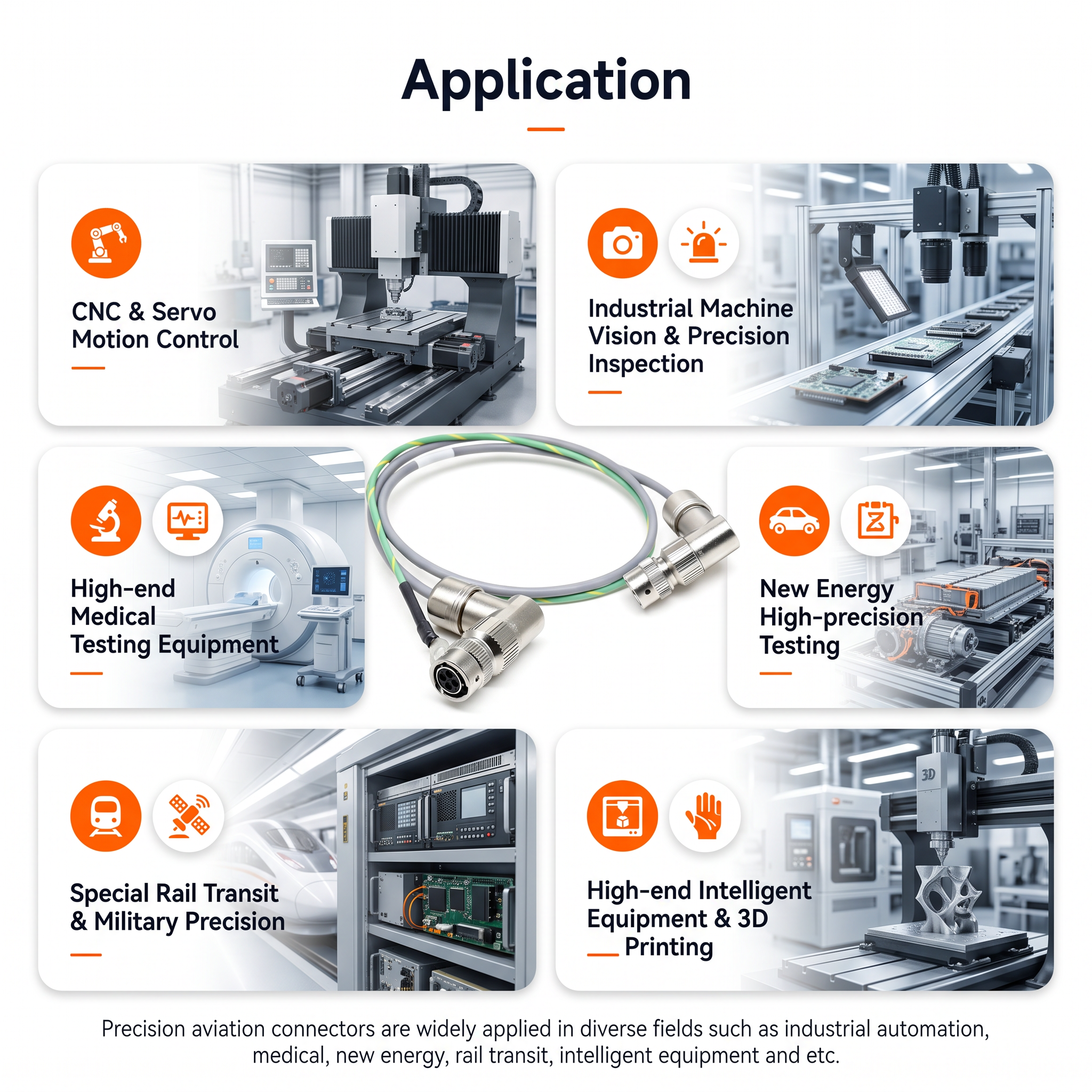 Application

CNC & Servo Motion Control

Industrial Machine Vision & Precision Inspection

High-end Medical Testing Equipment

New Energy High-precision Testing

Special Rail Transit & Military Precision

3D

High-end Intelligent Equipment & 3D Printing

Precision aviation connectors are widely applied in diverse fields such as industrial automation, medical, new energy, rail transit, intelligent equipment and etc.