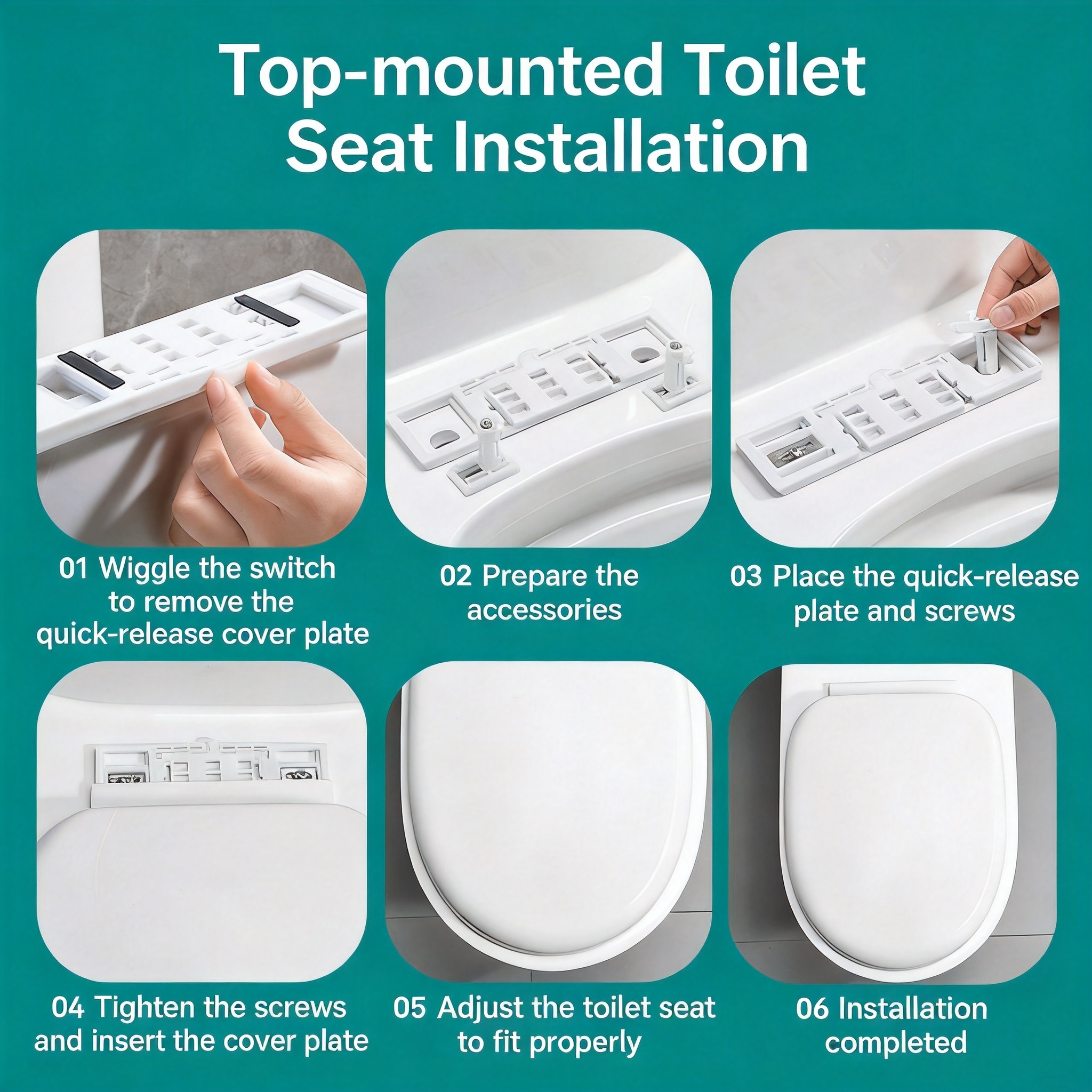 Top-mounted Toilet Seat Installation

01 Wiggle the switch to remove the quick-release cover plate

02 Prepare the accessories

03 Place the quick-release plate and screws

04 Tighten the screws and insert the cover plate

05 Adjust the toilet seat to fit properly

06 Installation completed