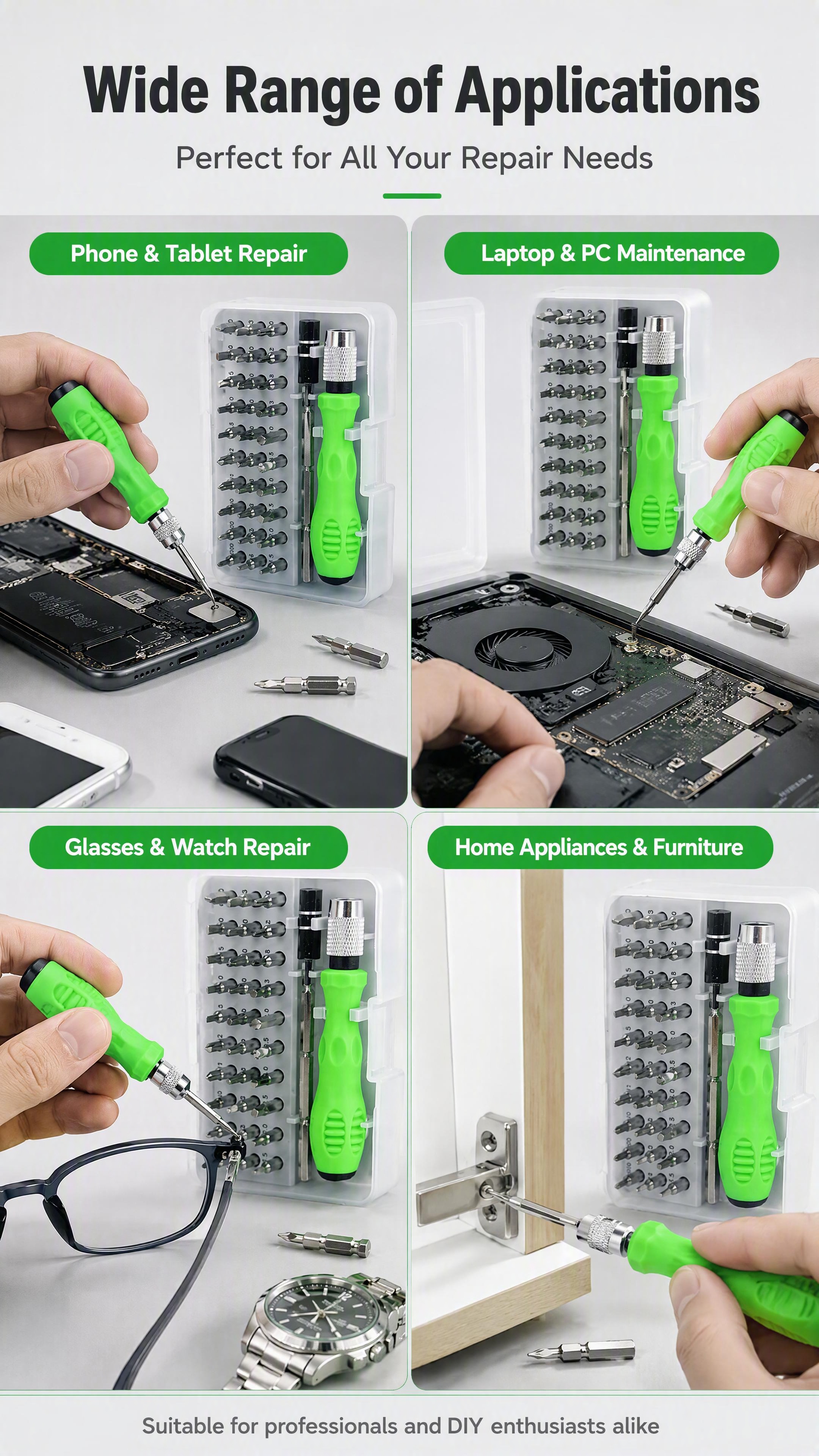 Wide Range of Applications

Perfect for All Your Repair Needs

Phone & Tablet Repair

Laptop & PC Maintenance

Glasses & Watch Repair

Home Appliances & Furniture

Suitable for professionals and DIY enthusiasts alike