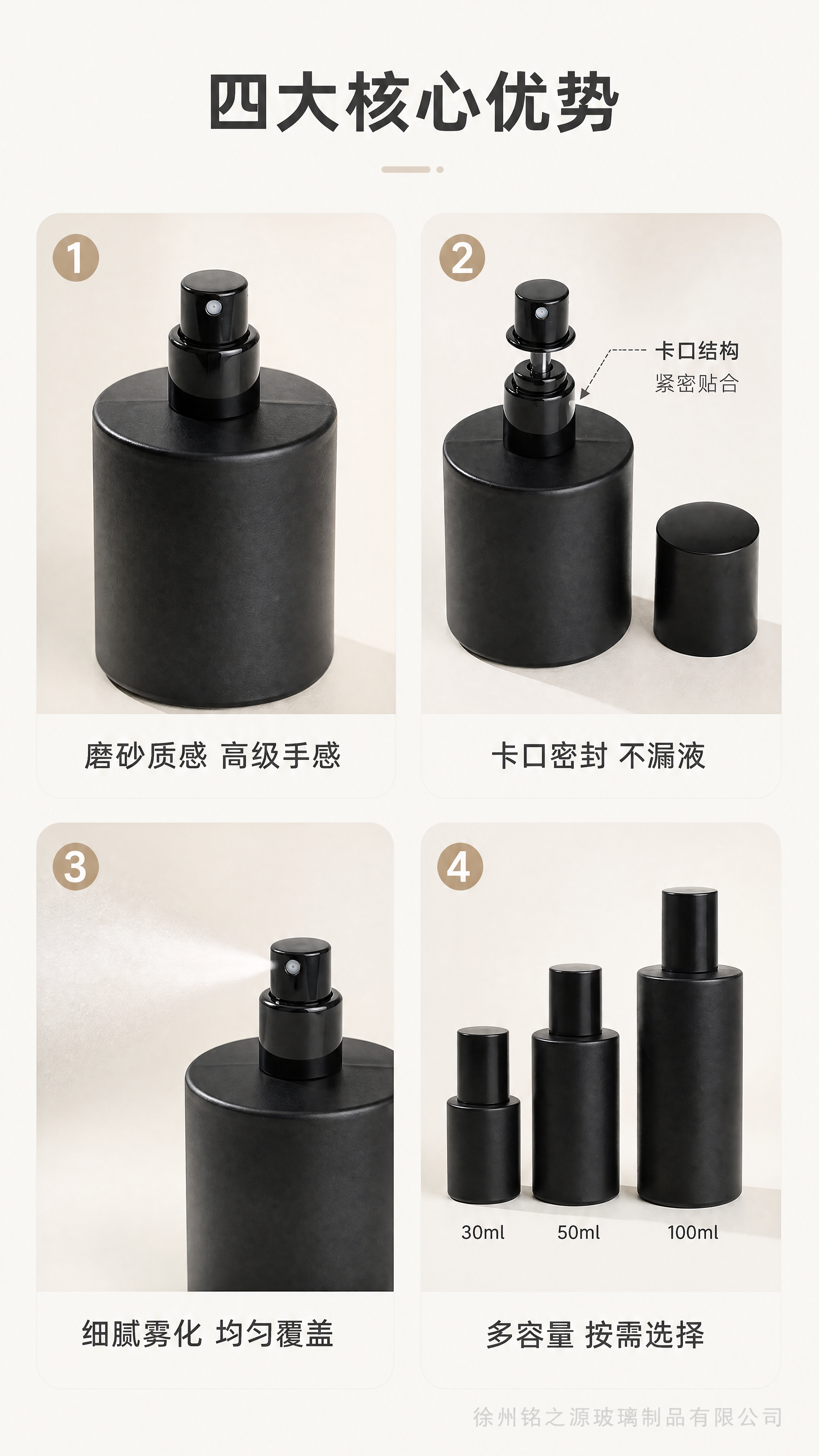 四大核心优势

1

磨砂质感 高级手感

2

卡口结构
紧密贴合

卡口密封 不漏液

3

细腻雾化 均匀覆盖

4

30ml 50ml 100ml

多容量 按需选择

徐州铭之源玻璃制品有限公司